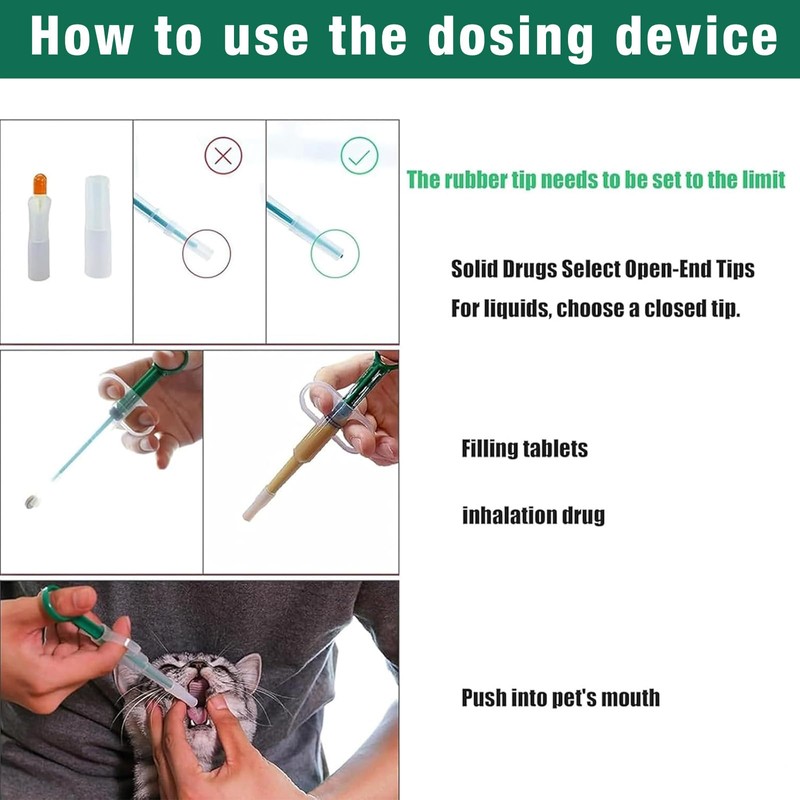 How to use the dosing device

The rubber tip needs to be set to the limit

Solid Drugs Select Open-End Tips

For liquids, choose a closed tip.

Filling tablets

inhalation drug

Push into pet's mouth