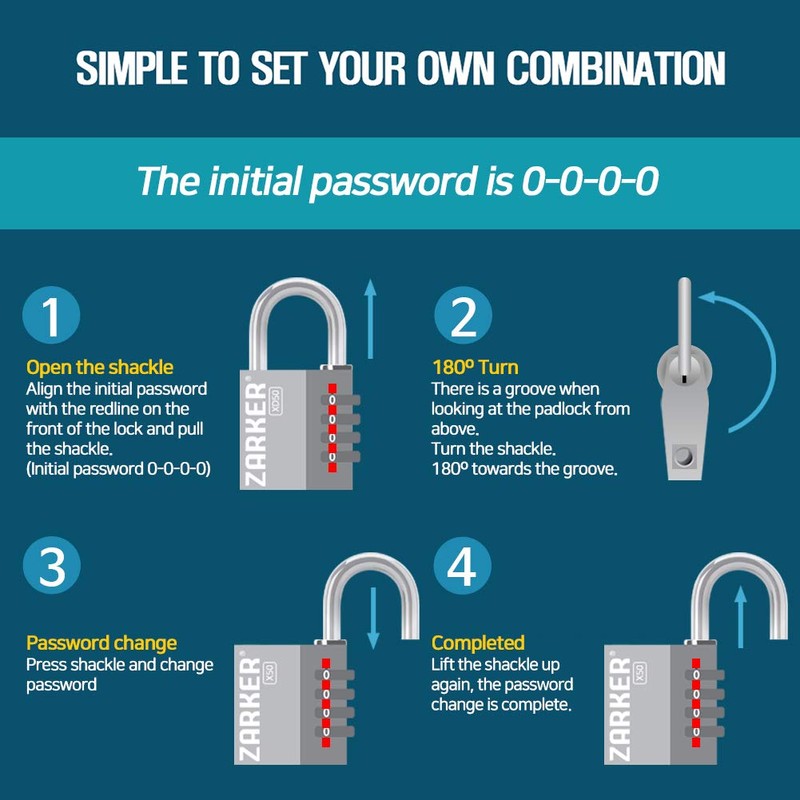 SIMPLE TO SET YOUR OWN COMBINATION

The initial password is 0-0-0-0

1

Open the shackle
Align the initial password with the redline on the front of the lock and pull the shackle.
(Initial password 0-0-0-0)

ZARKER XD50

0
0
0
0

2

180º Turn
There is a groove when looking at the padlock from above.
Turn the shackle.
180º towards the groove.

3

Password change
Press shackle and change password

ZARKER X50

0
0
0
0

4

Completed
Lift the shackle up again, the password change is complete.

ZARKER X50

0
0
0
0