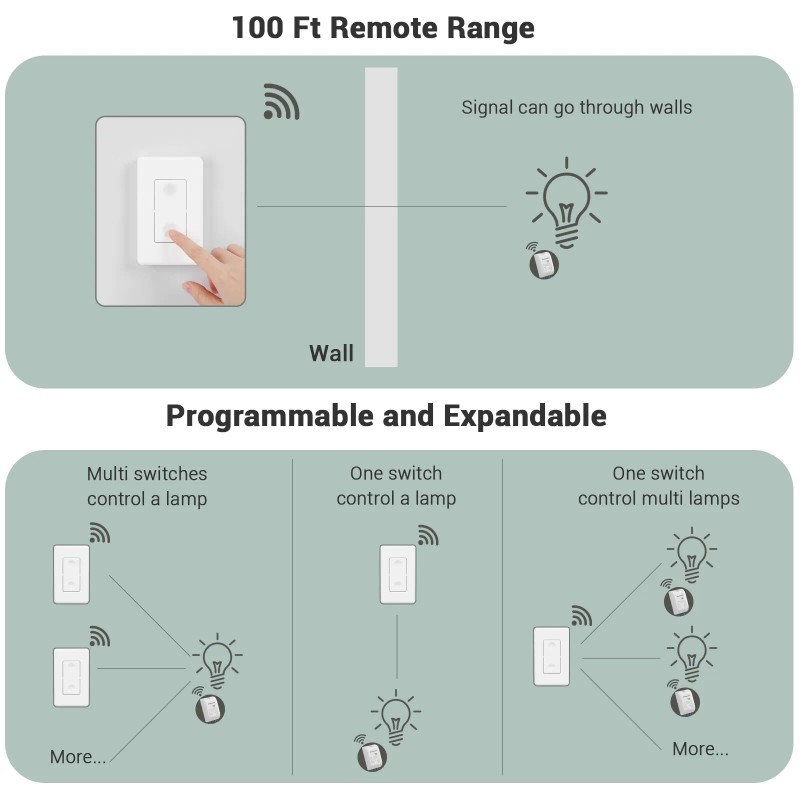 100 Ft Remote Range

Signal can go through walls

Wall

Programmable and Expandable

Multi switches control a lamp

More...

One switch control a lamp

One switch control multi lamps

More...