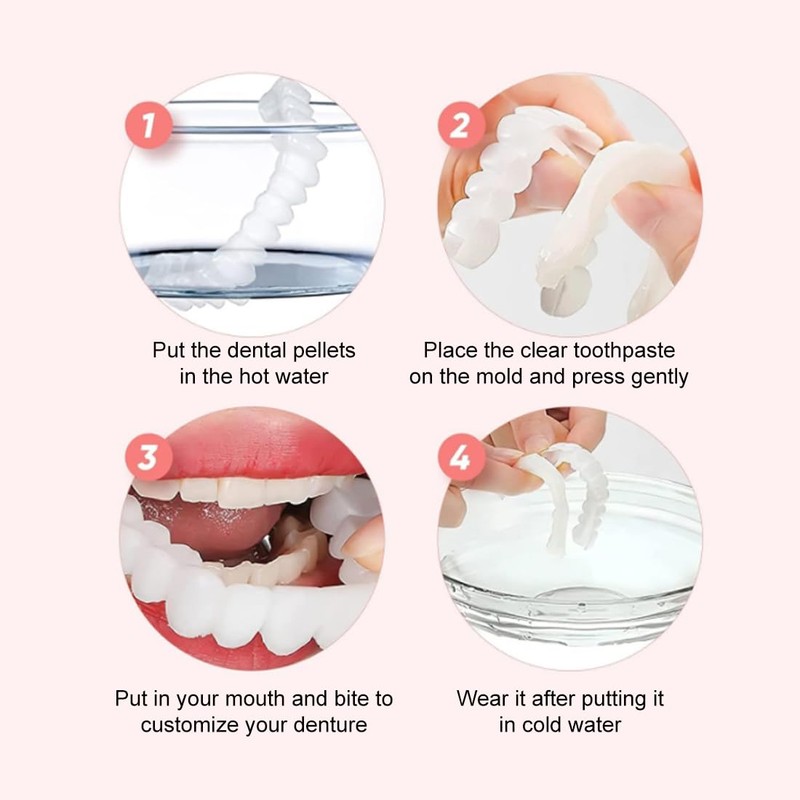 1

Put the dental pellets in the hot water

2

Place the clear toothpaste on the mold and press gently

3

Put in your mouth and bite to customize your denture

4

Wear it after putting it in cold water