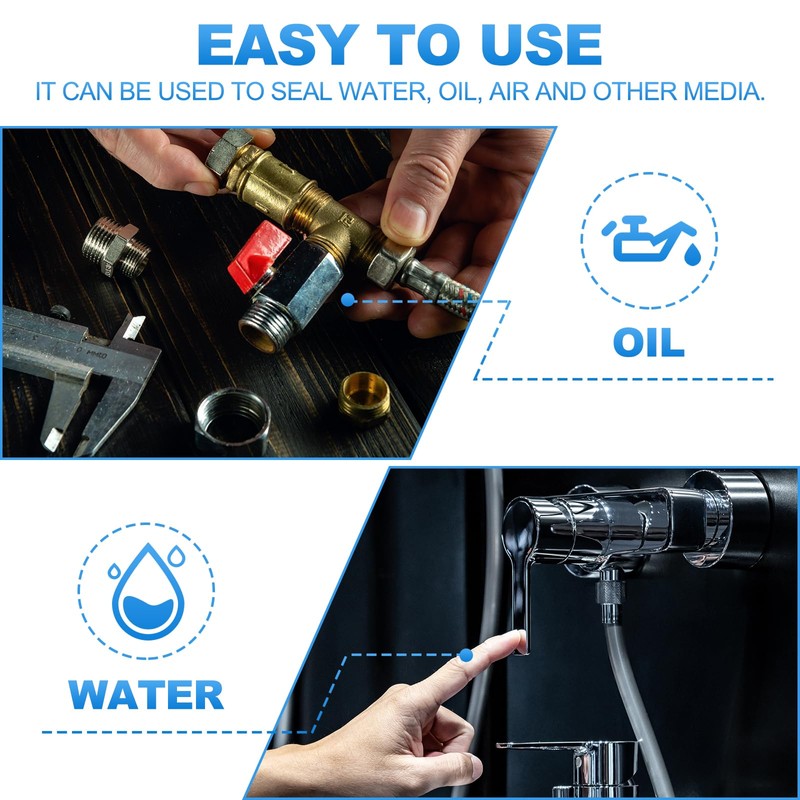 EASY TO USE

IT CAN BE USED TO SEAL WATER, OIL, AIR AND OTHER MEDIA.

OIL

WATER