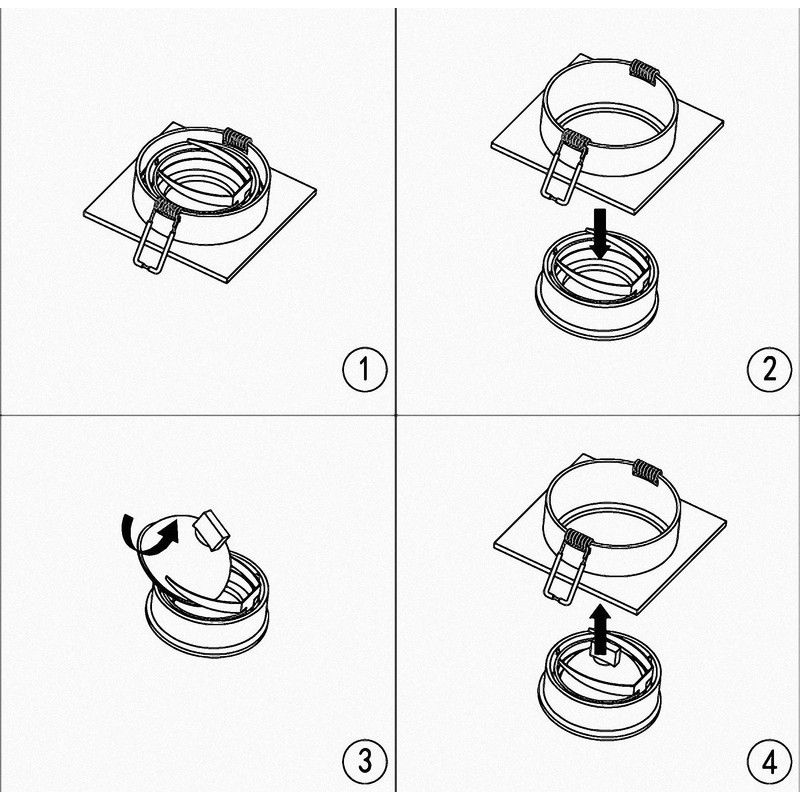 1

2

3

4