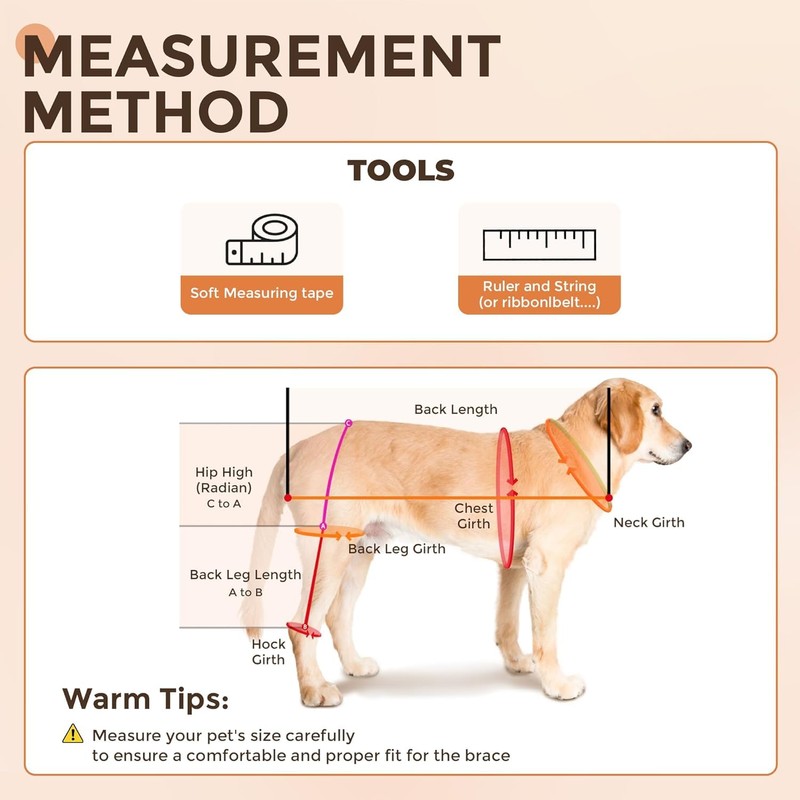 MEASUREMENT METHOD

TOOLS

Soft Measuring tape

Ruler and String (or ribbonlbelt....)

Back Length

Hip High (Radian) C to A

Chest Girth

Neck Girth

Back Leg Girth

Back Leg Length A to B

Hock Girth

Warm Tips:

Measure your pet's size carefully to ensure a comfortable and proper fit for the brace