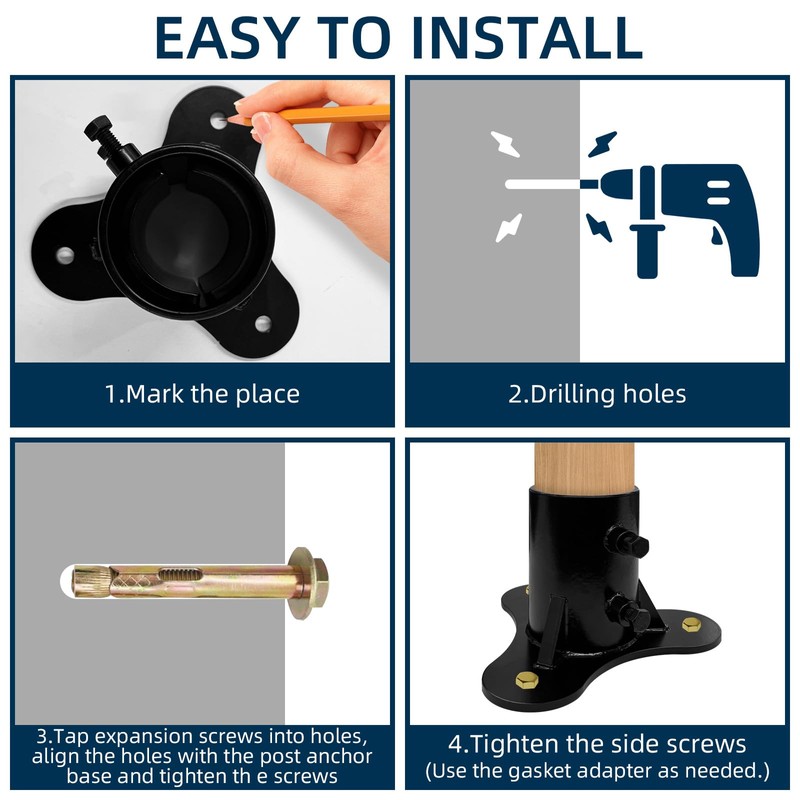 EASY TO INSTALL

1.Mark the place

2.Drilling holes

3.Tap expansion screws into holes, align the holes with the post anchor base and tighten th e screws

4.Tighten the side screws
(Use the gasket adapter as needed.)