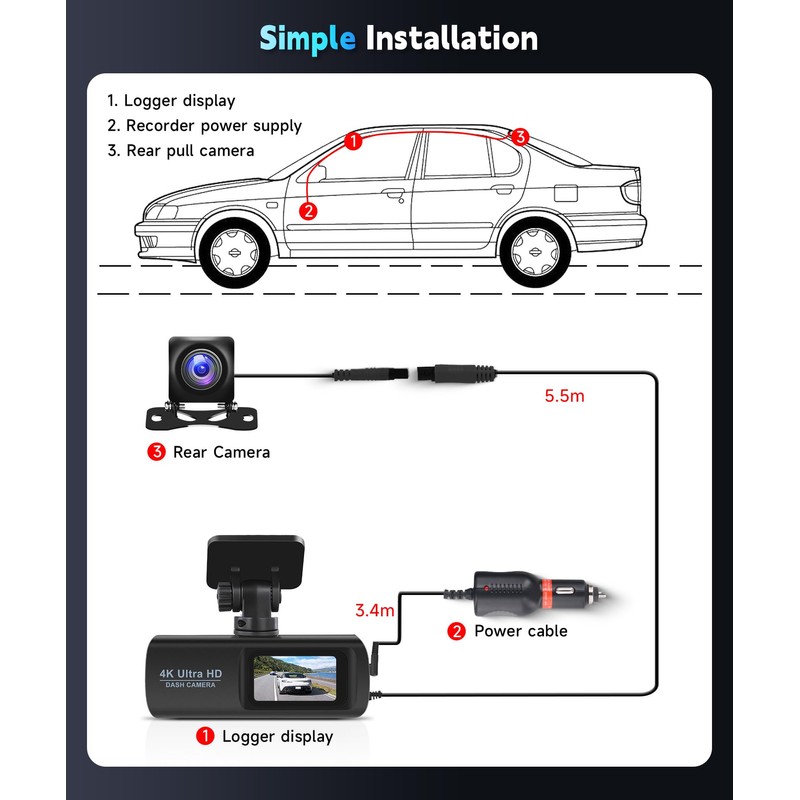 Simple Installation

1. Logger display
2. Recorder power supply
3. Rear pull camera

1
2
3

5.5m

3 Rear Camera

3.4m

2 Power cable

4K Ultra HD
DASH CAMERA

1 Logger display