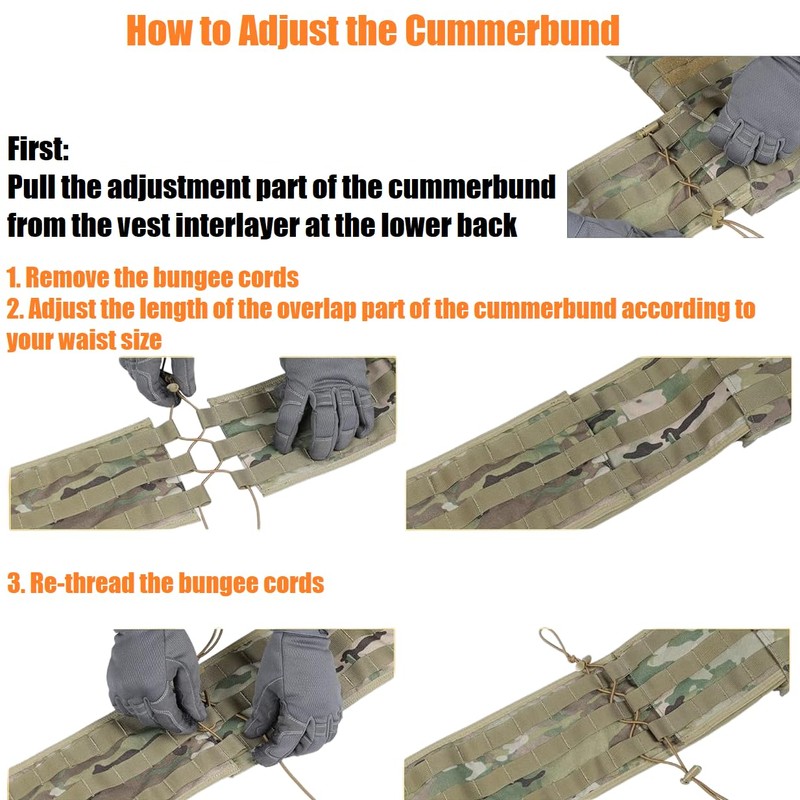 How to Adjust the Cummerbund

First:
Pull the adjustment part of the cummerbund from the vest interlayer at the lower back

1. Remove the bungee cords
2. Adjust the length of the overlap part of the cummerbund according to your waist size

3. Re-thread the bungee cords