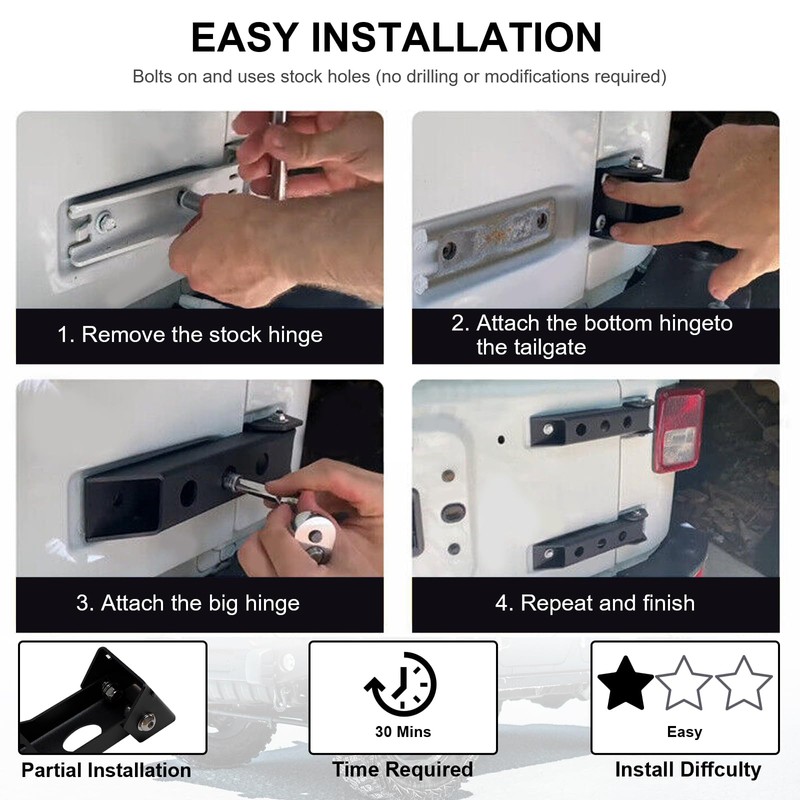 EASY INSTALLATION

Bolts on and uses stock holes (no drilling or modifications required)

1. Remove the stock hinge

2. Attach the bottom hingeto the tailgate

3. Attach the big hinge

4. Repeat and finish

Partial Installation

30 Mins

Time Required

Easy

Install Diffculty