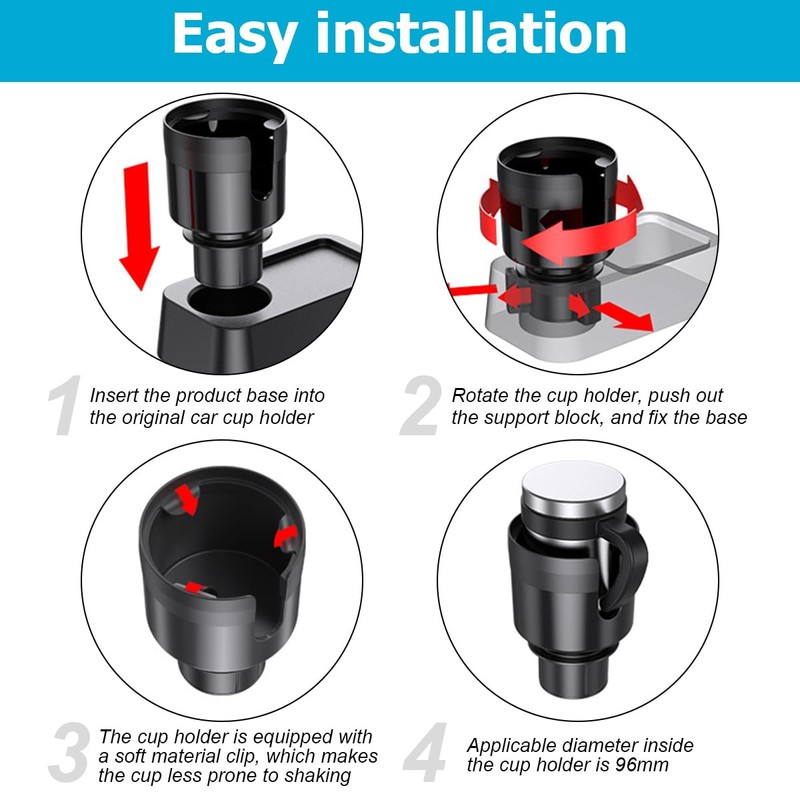 Easy installation

1 Insert the product base into the original car cup holder

2 Rotate the cup holder, push out the support block, and fix the base

3 The cup holder is equipped with a soft material clip, which makes the cup less prone to shaking

4 Applicable diameter inside the cup holder is 96mm