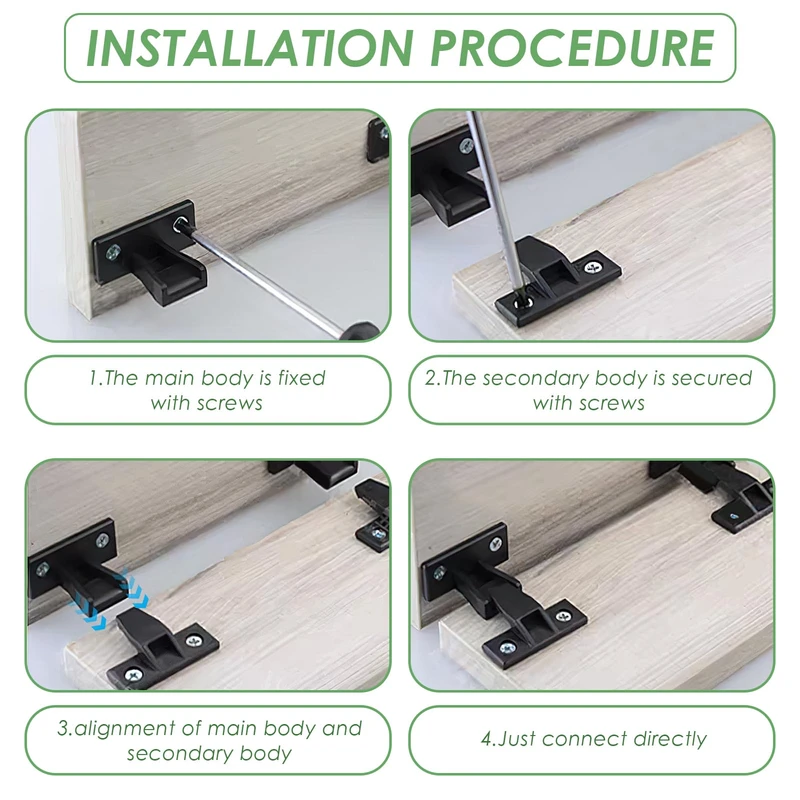 INSTALLATION PROCEDURE

1.The main body is fixed with screws

2.The secondary body is secured with screws

3.alignment of main body and secondary body

4.Just connect directly