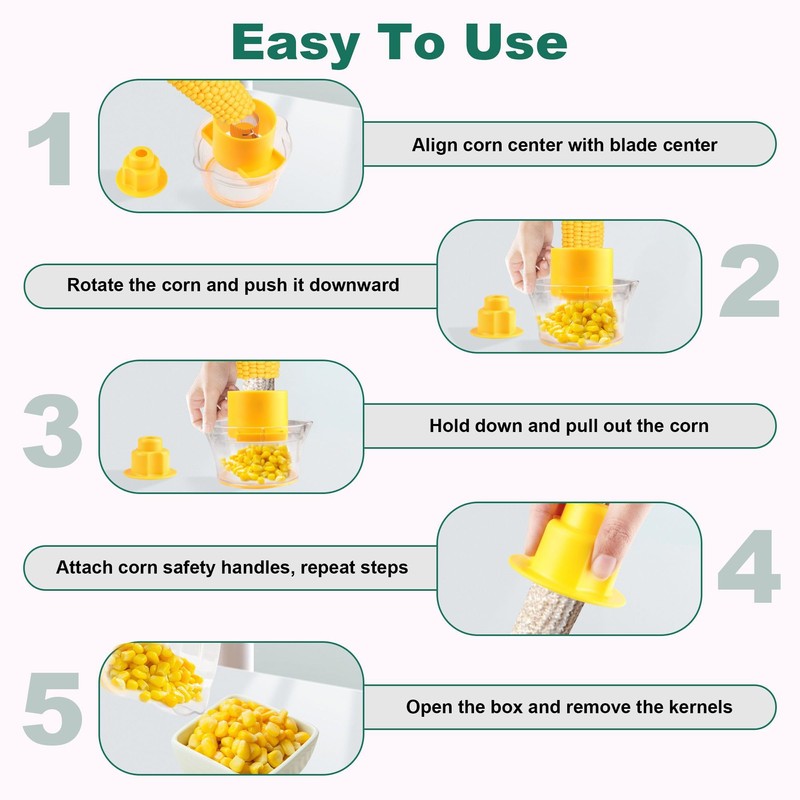 Easy To Use

1

Align corn center with blade center

Rotate the corn and push it downward

2

3

Hold down and pull out the corn

Attach corn safety handles, repeat steps

4

5

Open the box and remove the kernels