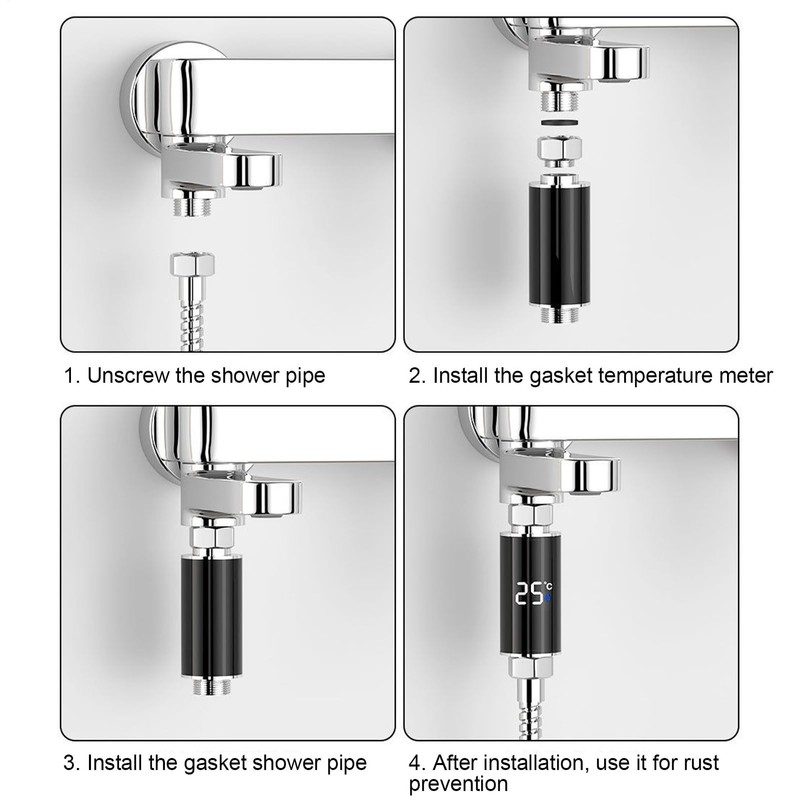 1. Unscrew the shower pipe

2. Install the gasket temperature meter

3. Install the gasket shower pipe

25°C

4. After installation, use it for rust prevention