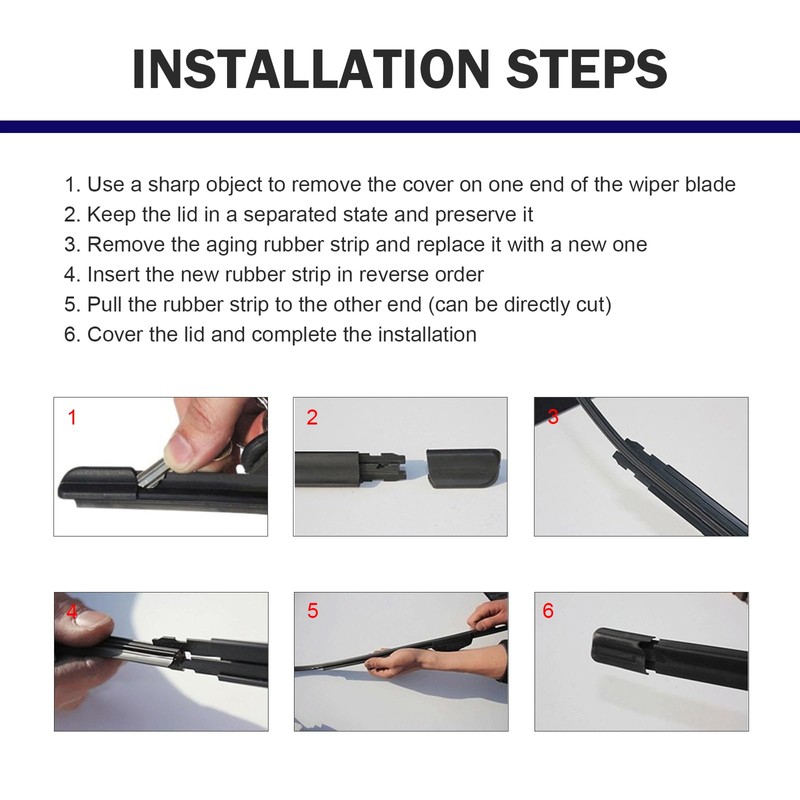 INSTALLATION STEPS

1. Use a sharp object to remove the cover on one end of the wiper blade
2. Keep the lid in a separated state and preserve it
3. Remove the aging rubber strip and replace it with a new one
4. Insert the new rubber strip in reverse order
5. Pull the rubber strip to the other end (can be directly cut)
6. Cover the lid and complete the installation

1

2

3

4

5

6