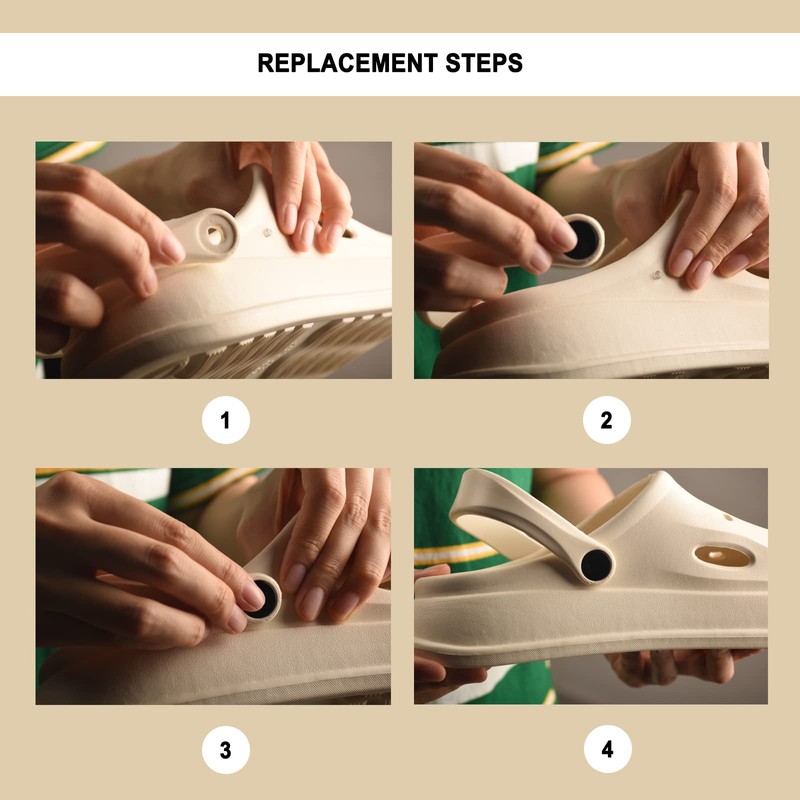 REPLACEMENT STEPS

1

2

3

4