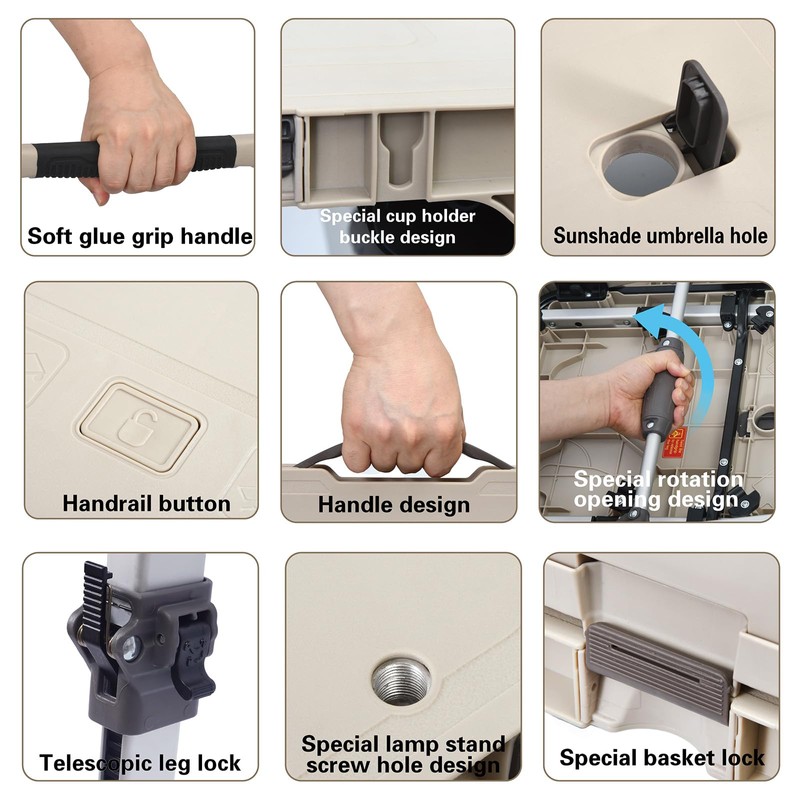 Soft glue grip handle

Special cup holder buckle design

Sunshade umbrella hole

Handrail button

Handle design

Special rotation opening design

Telescopic leg lock

Special lamp stand screw hole design

Special basket lock