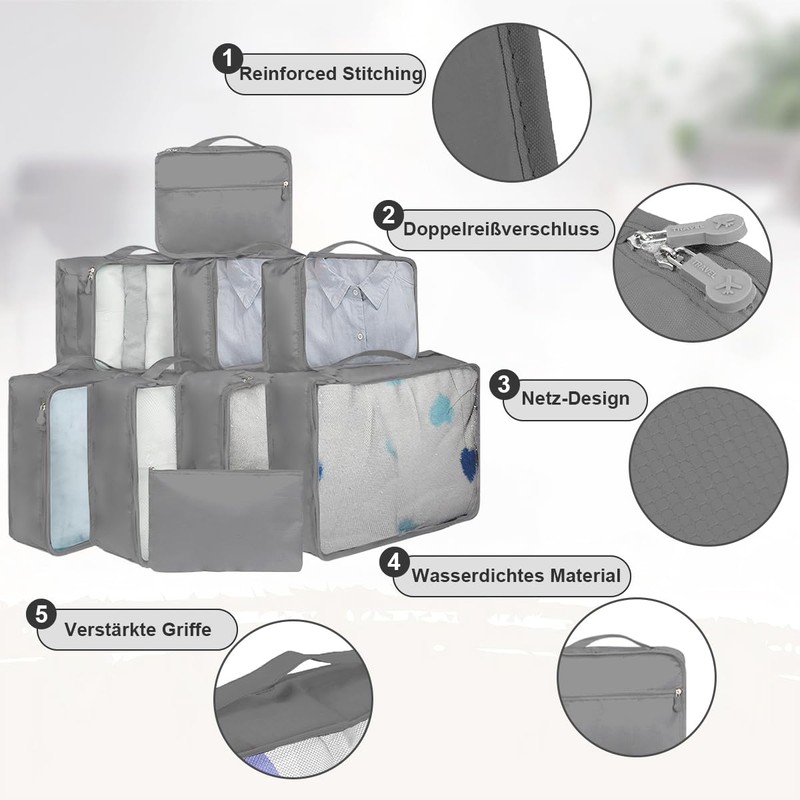 1 Reinforced Stitching

2 Doppelreißverschluss

TRAVEL

TRAVEL

3 Netz-Design

4 Wasserdichtes Material

5 Verstärkte Griffe