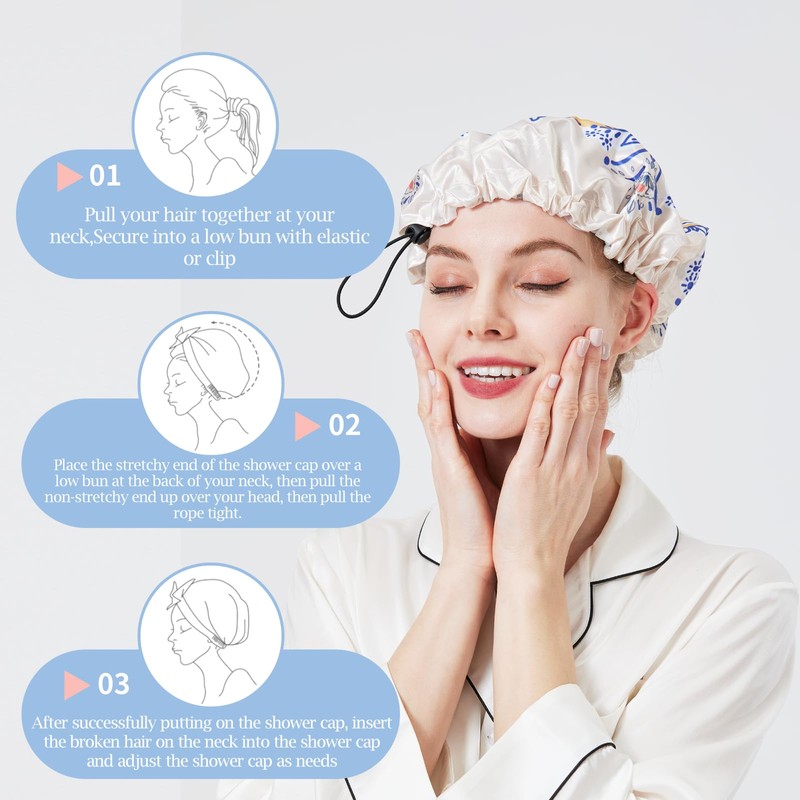 01

Pull your hair together at your neck,Secure into a low bun with elastic or clip

02

Place the stretchy end of the shower cap over a low bun at the back of your neck, then pull the non-stretchy end up over your head, then pull the rope tight.

03

After successfully putting on the shower cap, insert the broken hair on the neck into the shower cap and adjust the shower cap as needs