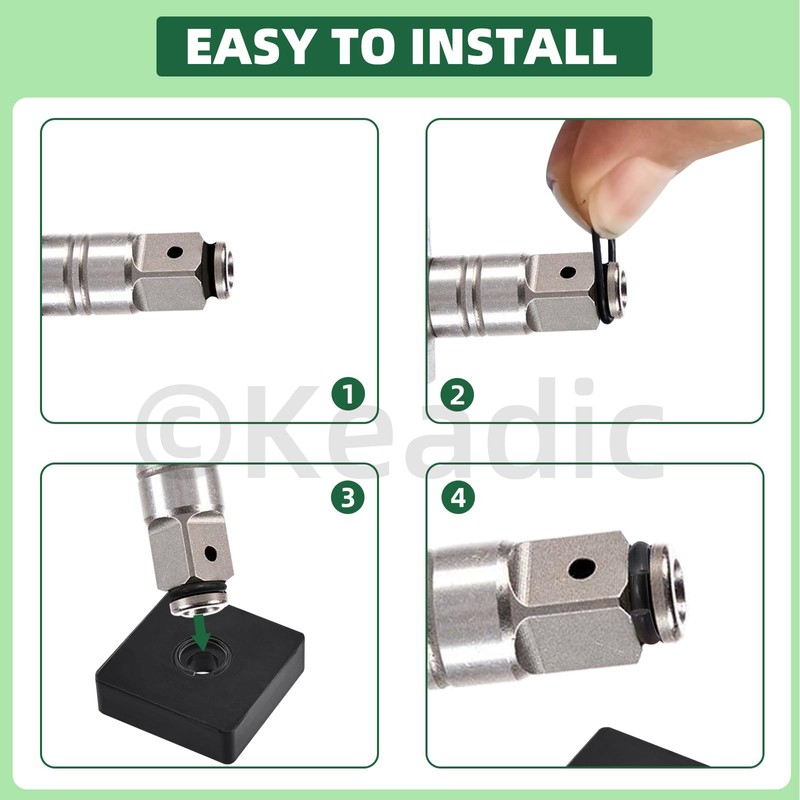 EASY TO INSTALL

1

2

©Keadic

3

4