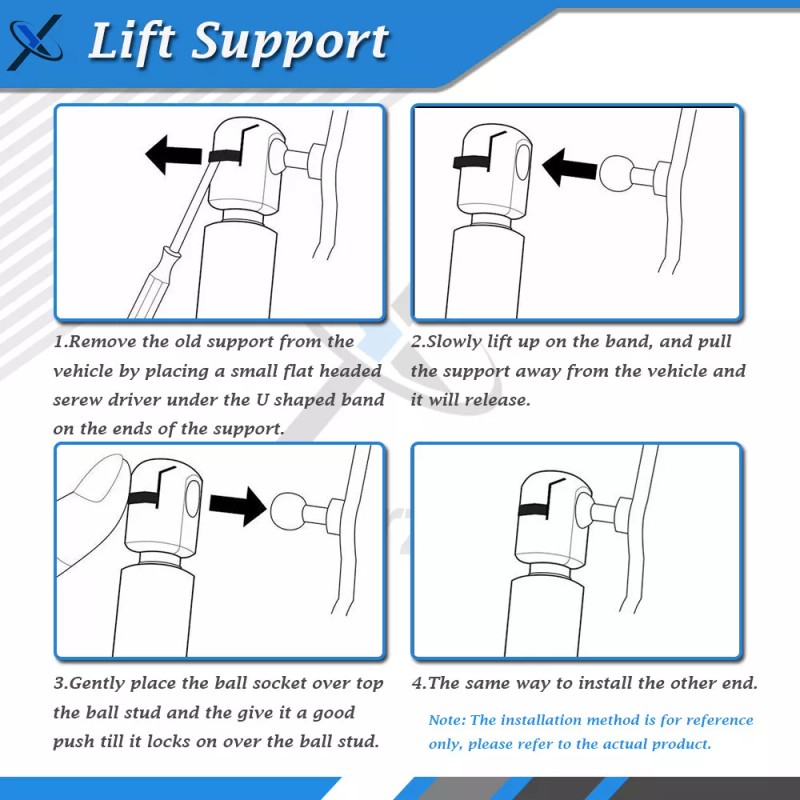 Lift Support

1.Remove the old support from the vehicle by placing a small flat headed serew driver under the U shaped band on the ends of the support.

2.Slowly lift up on the band, and pull the support away from the vehicle and it will release.

3.Gently place the ball socket over top the ball stud and the give it a good push till it locks on over the ball stud.

4.The same way to install the other end.

Note: The installation method is for reference only, please refer to the actual product.