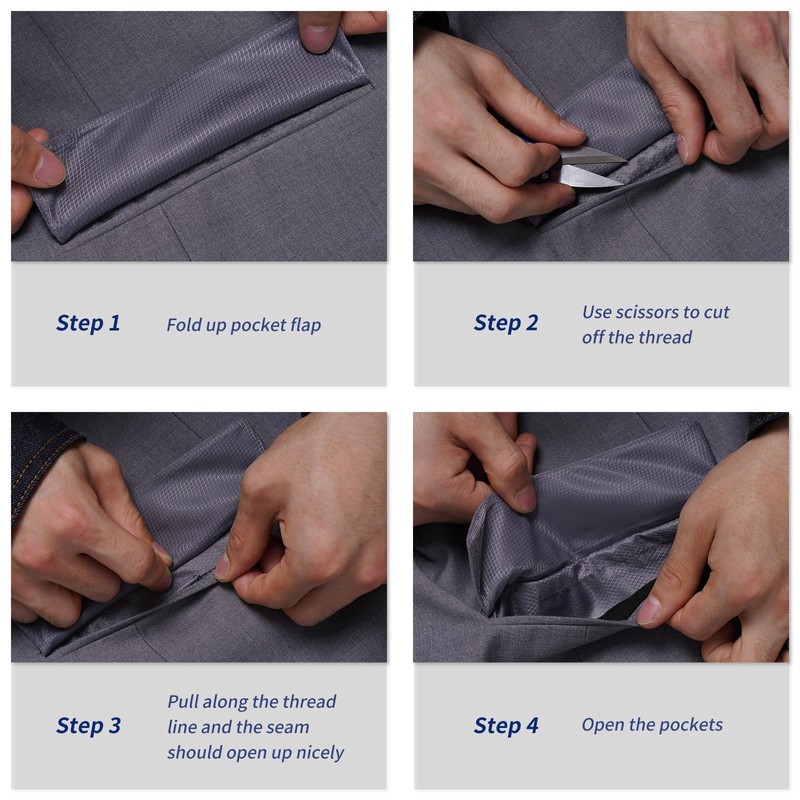 Step 1 Fold up pocket flap

Step 2 Use scissors to cut off the thread

Step 3 Pull along the thread line and the seam should open up nicely

Step 4 Open the pockets