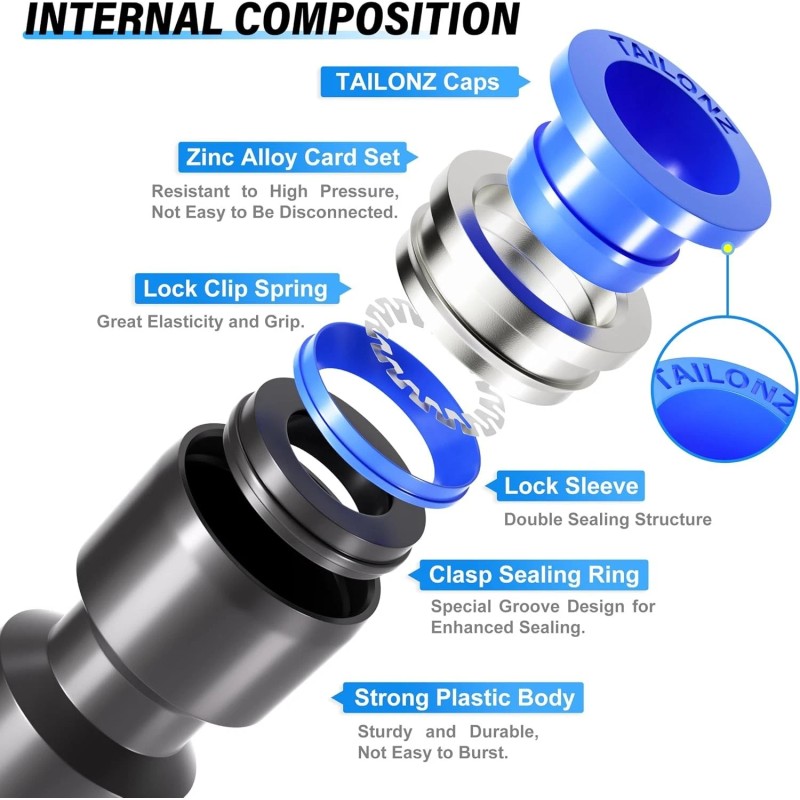 INTERNAL COMPOSITION

TAILONZ Caps

TAILONZ

Zinc Alloy Card Set

Resistant to High Pressure, Not Easy to Be Disconnected.

Lock Clip Spring

Great Elasticity and Grip.

TAILONZ

Lock Sleeve

Double Sealing Structure

Clasp Sealing Ring

Special Groove Design for Enhanced Sealing.

Strong Plastic Body

Sturdy and Durable, Not Easy to Burst.