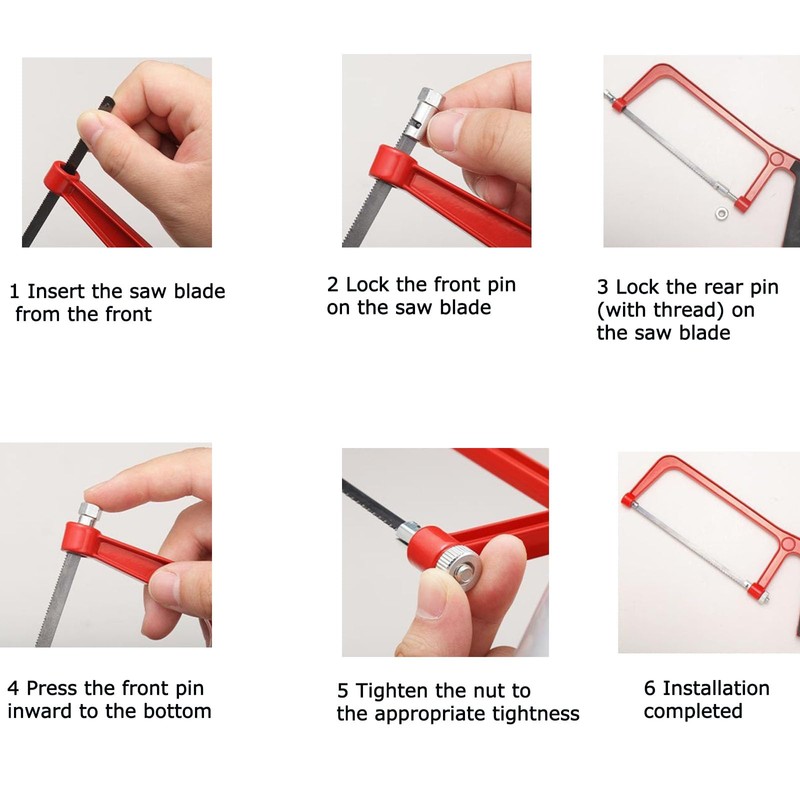 1 Insert the saw blade from the front

2 Lock the front pin on the saw blade

3 Lock the rear pin (with thread) on the saw blade

4 Press the front pin inward to the bottom

5 Tighten the nut to the appropriate tightness

6 Installation completed