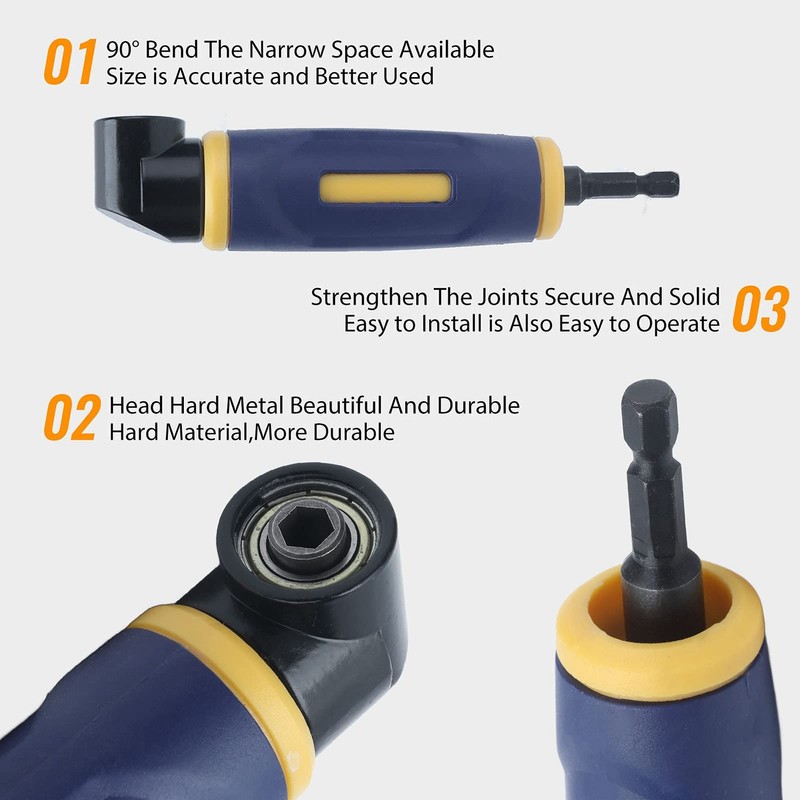 01 90° Bend The Narrow Space Available
Size is Accurate and Better Used

Strengthen The Joints Secure And Solid
Easy to Install is Also Easy to Operate 03

02 Head Hard Metal Beautiful And Durable
Hard Material,More Durable