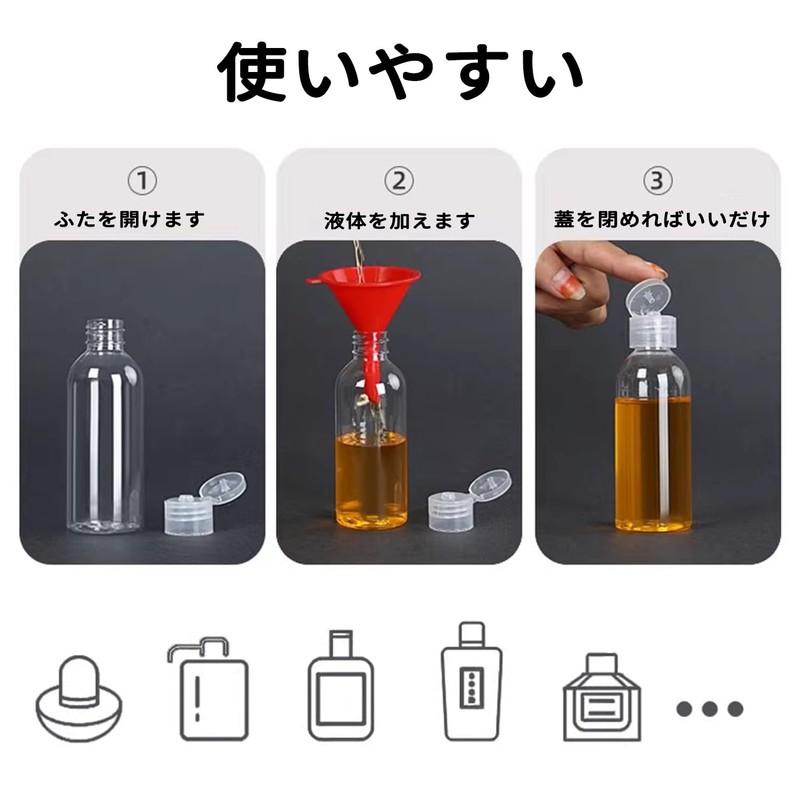 使いやすい

①
ふたを開けます

②
液体を加えます

③
蓋を閉めればいいだけ

...