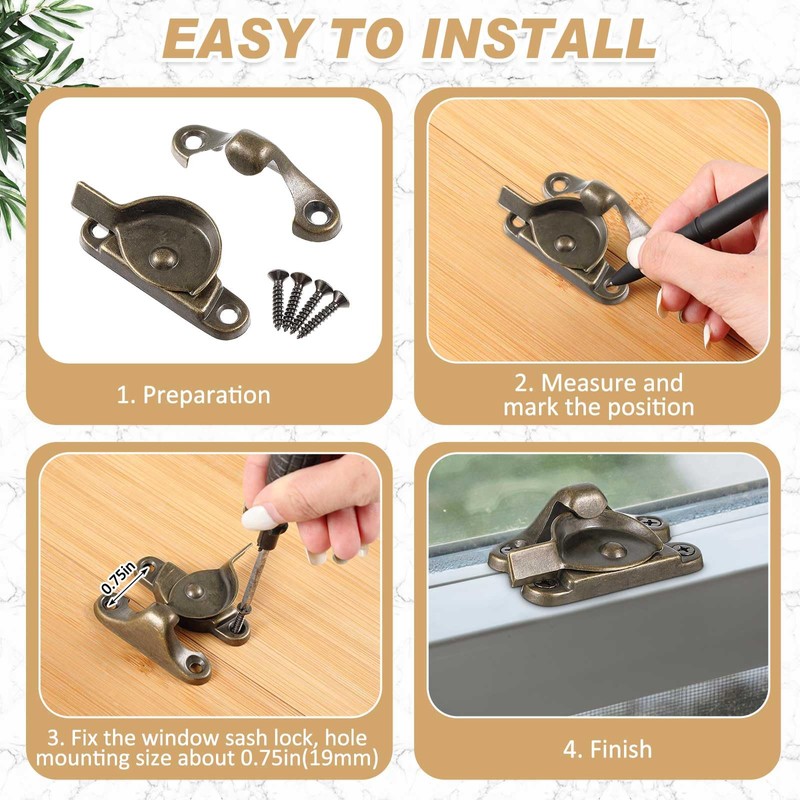 EASY TO INSTALL

1. Preparation

2. Measure and mark the position

0.75in

3. Fix the window sash lock, hole mounting size about 0.75in(19mm)

4. Finish