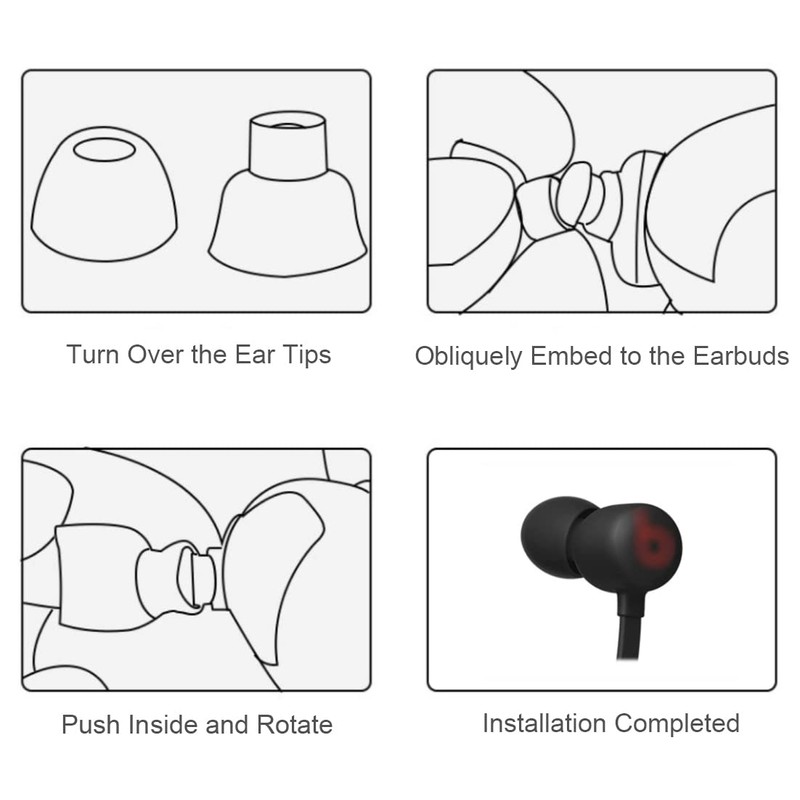 Turn Over the Ear Tips

Obliquely Embed to the Earbuds

Push Inside and Rotate

Installation Completed