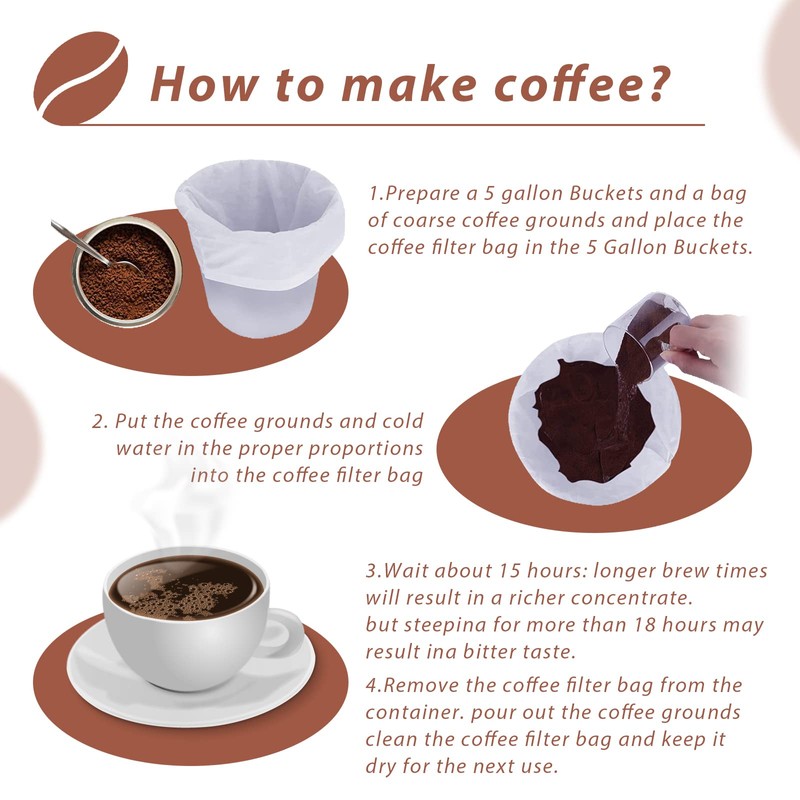 How to make coffee?

1.Prepare a 5 gallon Buckets and a bag of coarse coffee grounds and place the coffee filter bag in the 5 Gallon Buckets.

2. Put the coffee grounds and cold water in the proper proportions into the coffee filter bag

3.Wait about 15 hours: longer brew times will result in a richer concentrate. but steepina for more than 18 hours may result ina bitter taste.

4.Remove the coffee filter bag from the container. pour out the coffee grounds clean the coffee filter bag and keep it dry for the next use.