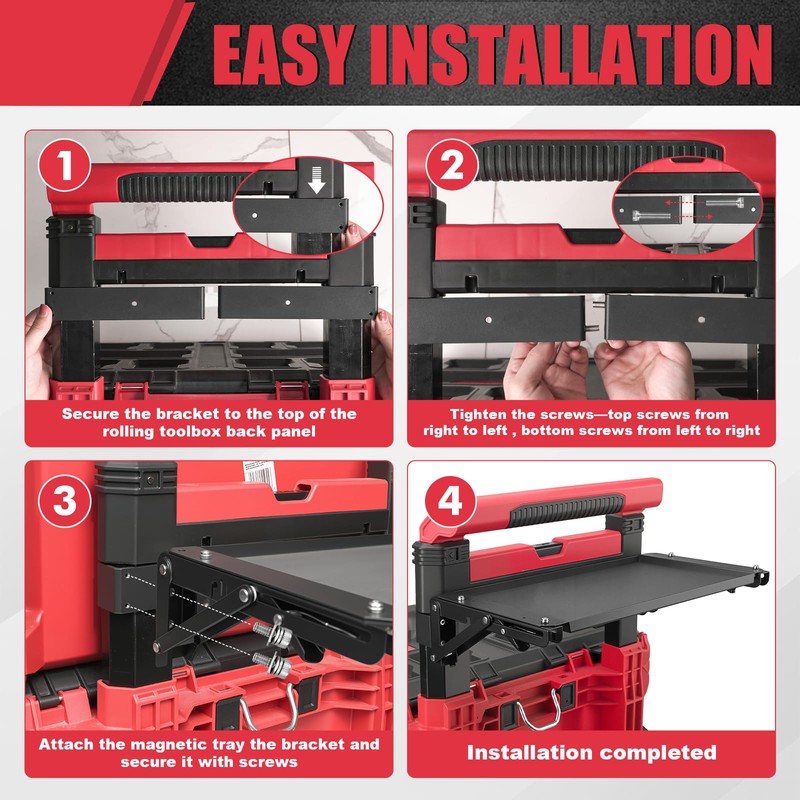 EASY INSTALLATION

1

Secure the bracket to the top of the rolling toolbox back panel

2

Tighten the screws—top screws from right to left , bottom screws from left to right

3

Attach the magnetic tray the bracket and secure it with screws

4

Installation completed