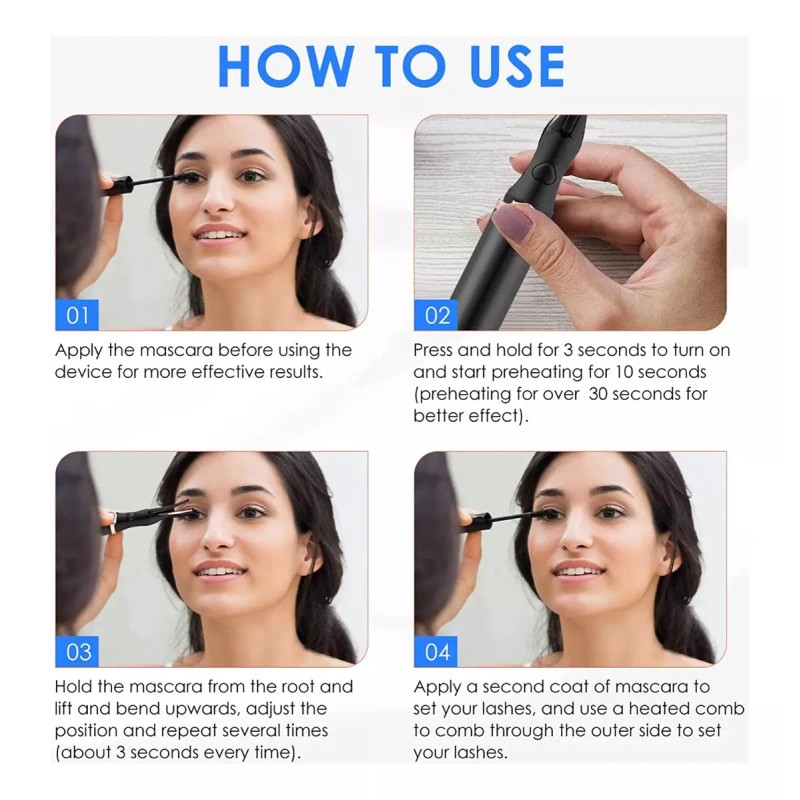 HOW TO USE

01

Apply the mascara before using the device for more effective results.

02

Press and hold for 3 seconds to turn on and start preheating for 10 seconds (preheating for over 30 seconds for better effect).

03

Hold the mascara from the root and lift and bend upwards, adjust the position and repeat several times (about 3 seconds every time).

04

Apply a second coat of mascara to set your lashes, and use a heated comb to comb through the outer side to set your lashes.