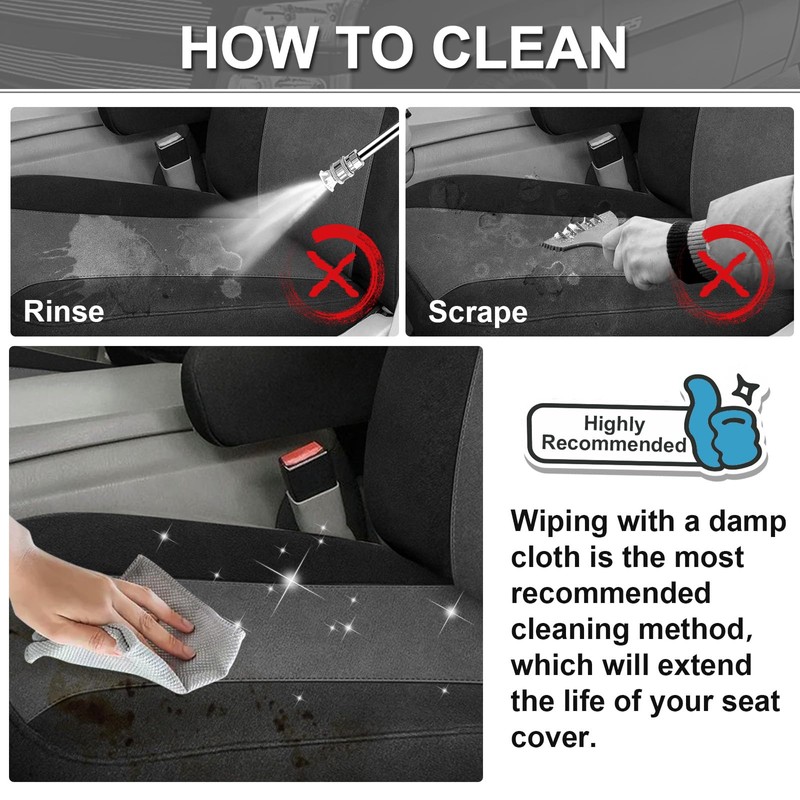 HOW TO CLEAN

Rinse

Scrape

Highly Recommended

Wiping with a damp cloth is the most recommended cleaning method, which will extend the life of your seat cover.