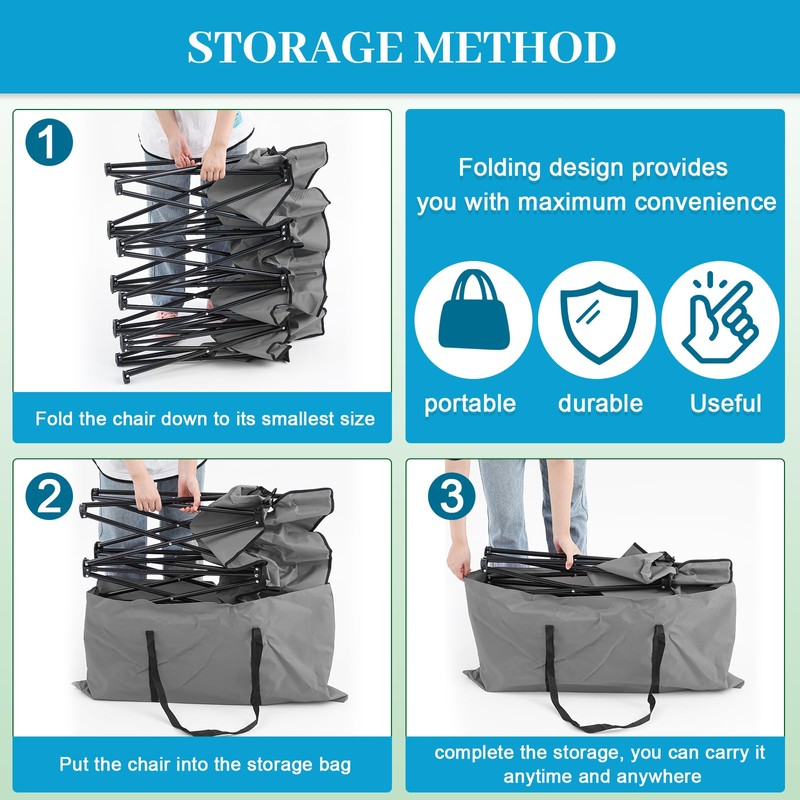 STORAGE METHOD

1

Fold the chair down to its smallest size

Folding design provides you with maximum convenience

portable

durable

Useful

2

Put the chair into the storage bag

3

complete the storage, you can carry it anytime and anywhere