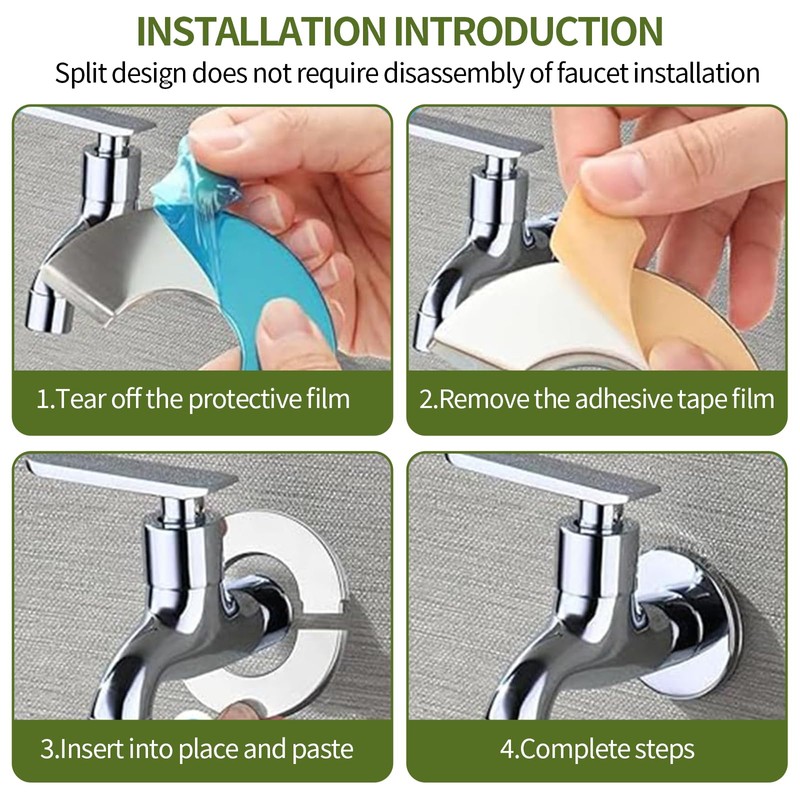 INSTALLATION INTRODUCTION
Split design does not require disassembly of faucet installation

1.Tear off the protective film

2.Remove the adhesive tape film

3.Insert into place and paste

4.Complete steps