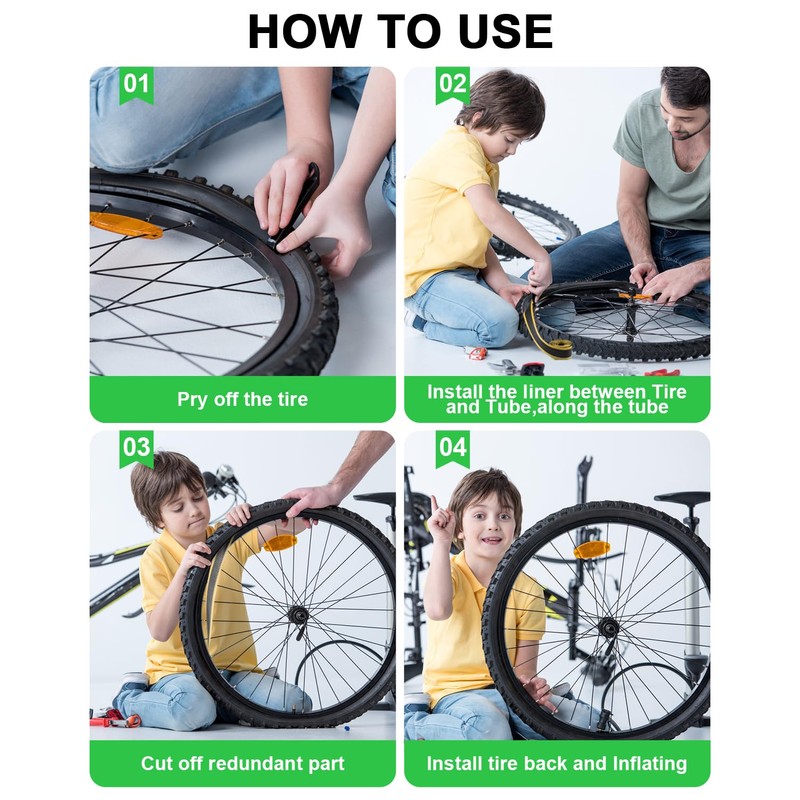 HOW TO USE

01

Pry off the tire

02

Install the liner between Tire and Tube,along the tube

03

Cut off redundant part

04

Install tire back and Inflating