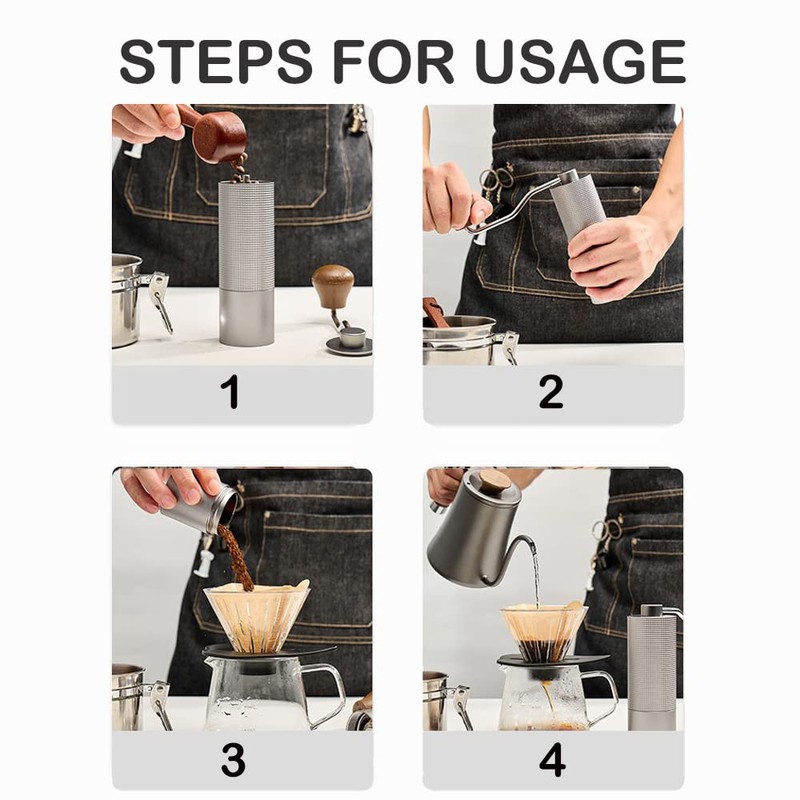 STEPS FOR USAGE

1

2

3

4