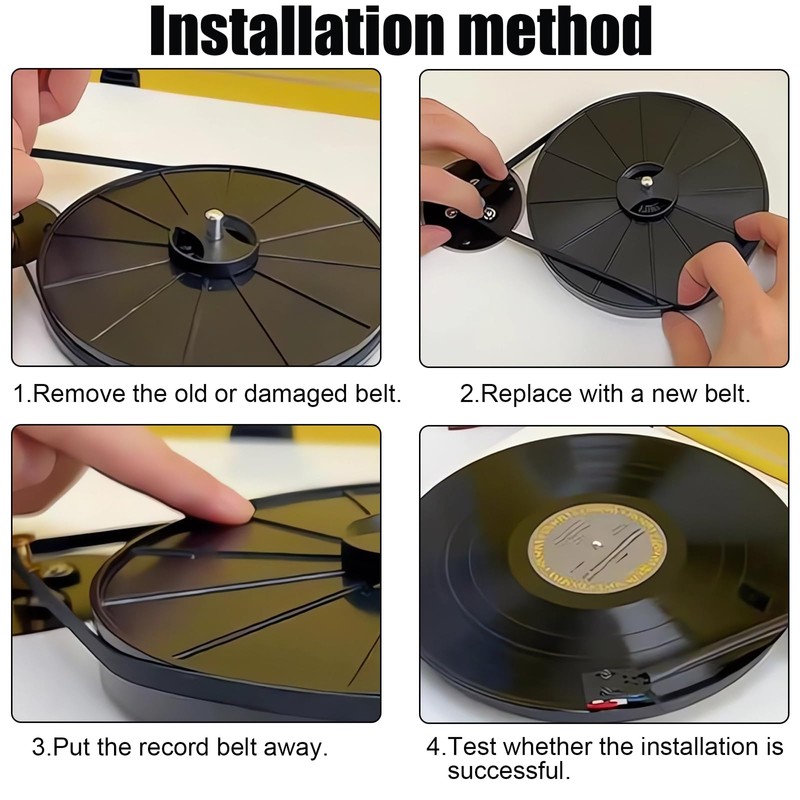 Installation method

1.Remove the old or damaged belt.

2.Replace with a new belt.

3.Put the record belt away.

4.Test whether the installation is successful.