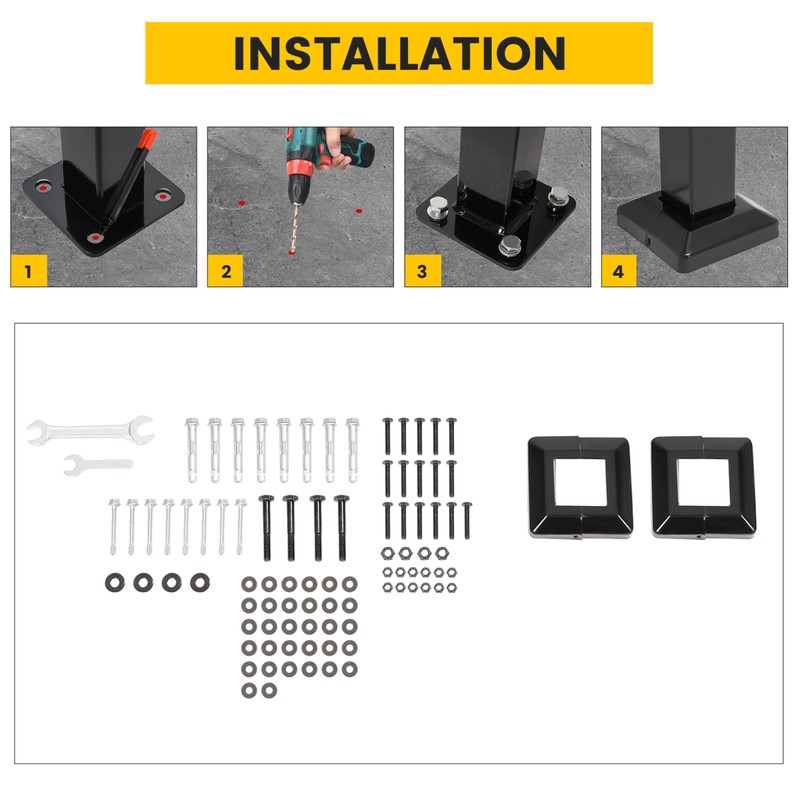 INSTALLATION

1

2

3

4