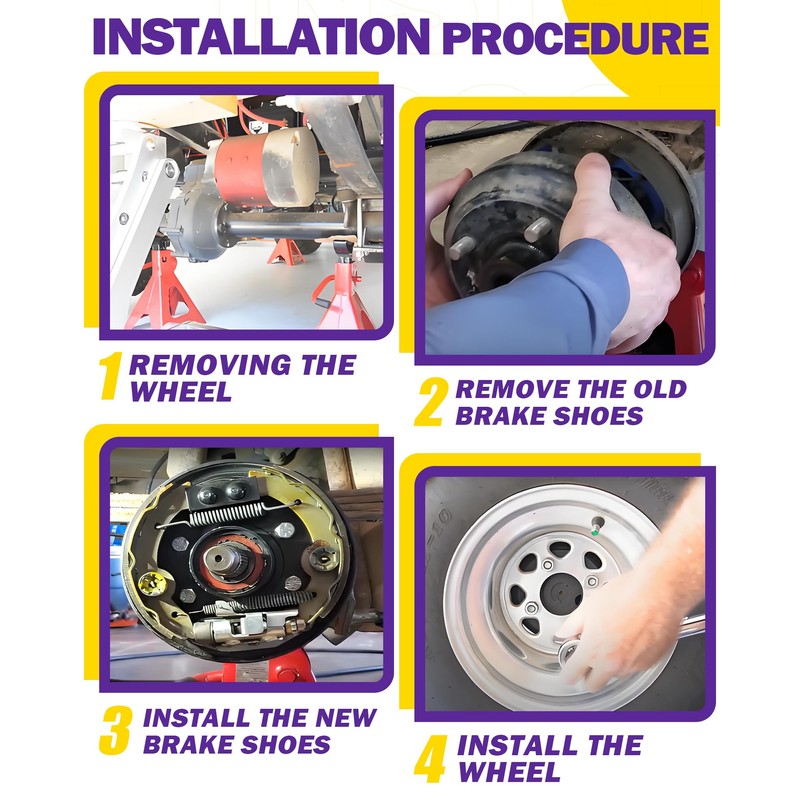 INSTALLATION PROCEDURE

1 REMOVING THE WHEEL

2 REMOVE THE OLD BRAKE SHOES

3 INSTALL THE NEW BRAKE SHOES

4 INSTALL THE WHEEL