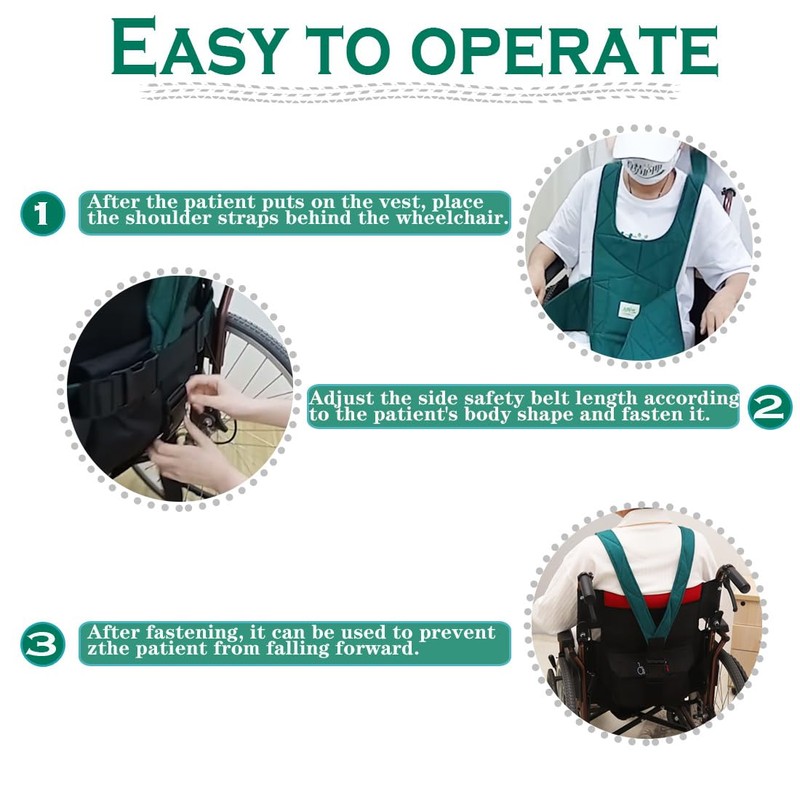 EASY TO OPERATE

1 After the patient puts on the vest, place the shoulder straps behind the wheelchair.

Adjust the side safety belt length according to the patient's body shape and fasten it. 2

3 After fastening, it can be used to prevent zthe patient from falling forward.