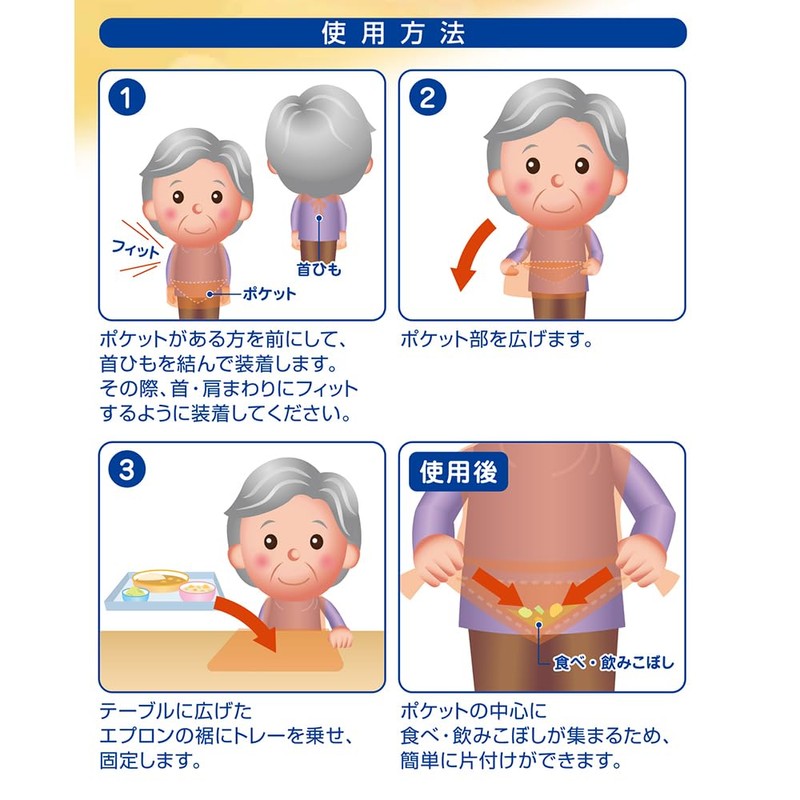 使用方法

1

フィット

首ひも

ポケット

ポケットがある方を前にして、首ひもを結んで装着します。その際、首・肩まわりにフィットするように装着してください。

2

ポケット部を広げます。

3

テーブルに広げたエプロンの裾にトレーを乗せ、固定します。

使用後

食べ・飲みこぼし

ポケットの中心に食べ・飲みこぼしが集まるため、簡単に片付けができます。