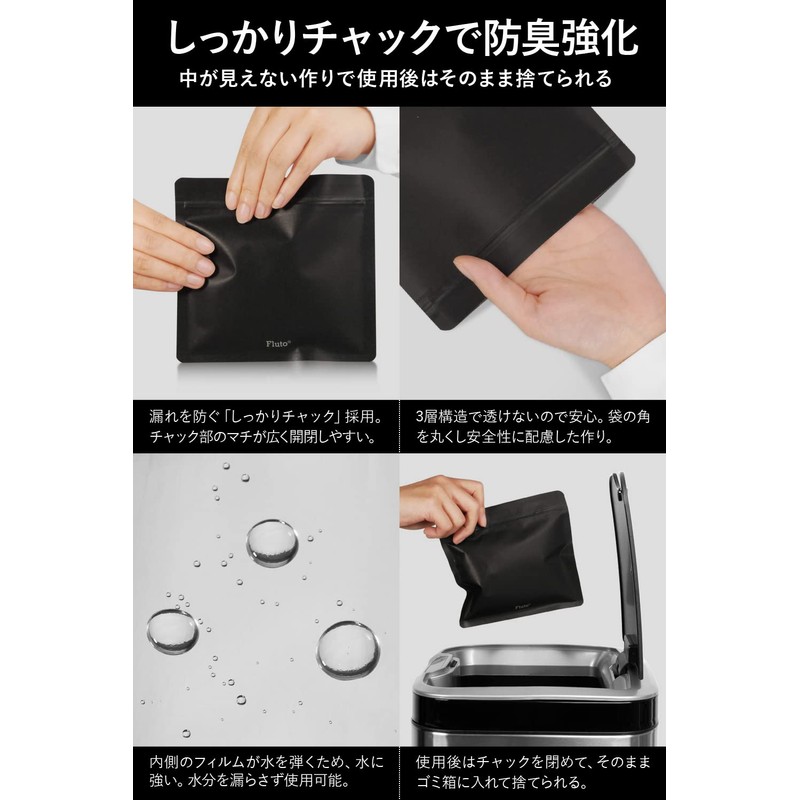 しっかりチャックで防臭強化
中が見えない作りで使用後はそのまま捨てられる

Fluto

漏れを防ぐ「しっかりチャック」採用。チャック部のマチが広く開閉しやすい。

3層構造で透けないので安心。袋の角を丸くし安全性に配慮した作り。

Fluto

内側のフィルムが水を弾くため、水に強い。水分を漏らさず使用可能。

使用後はチャックを閉めて、そのままゴミ箱に入れて捨てられる。