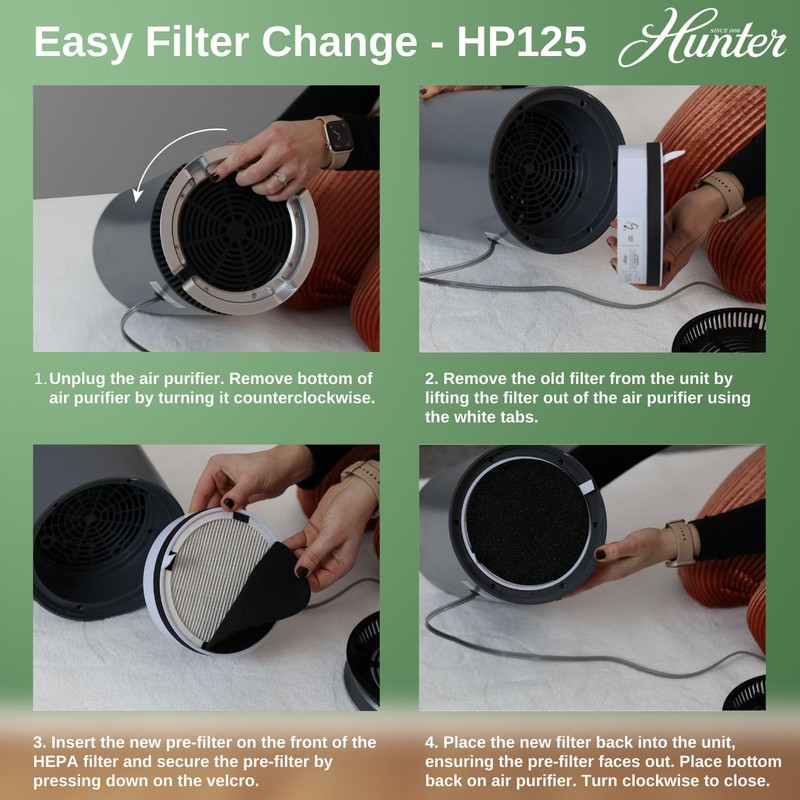 Easy Filter Change - HP125

SINCE 1886
Hunter

1. Unplug the air purifier. Remove bottom of air purifier by turning it counterclockwise.

2. Remove the old filter from the unit by lifting the filter out of the air purifier using the white tabs.

3. Insert the new pre-filter on the front of the HEPA filter and secure the pre-filter by pressing down on the velcro.

4. Place the new filter back into the unit, ensuring the pre-filter faces out. Place bottom back on air purifier. Turn clockwise to close.