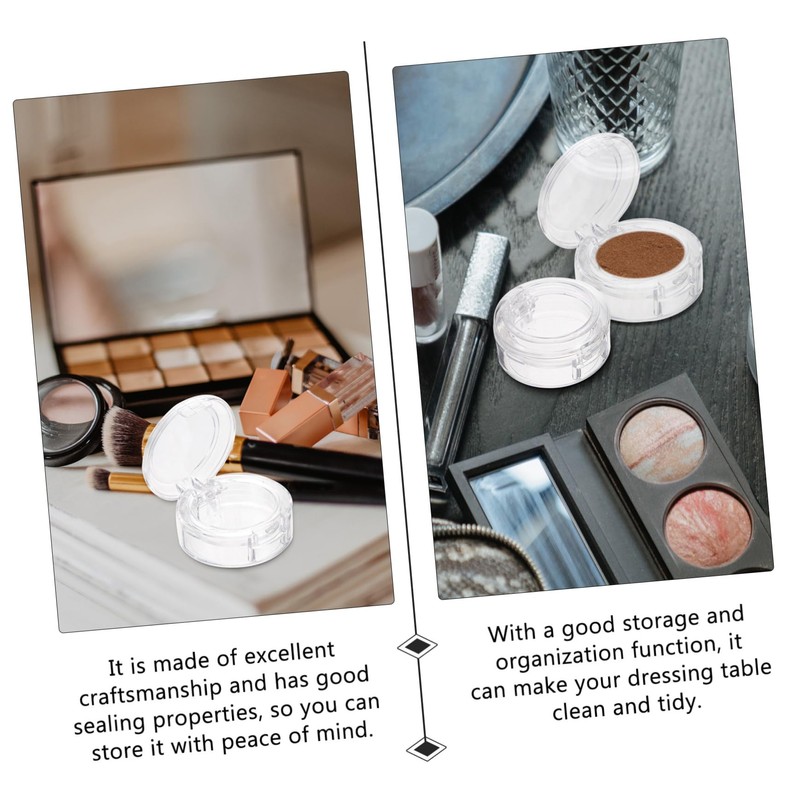 It is made of excellent craftsmanship and has good sealing properties, so you can store it with peace of mind.

With a good storage and organization function, it can make your dressing table clean and tidy.