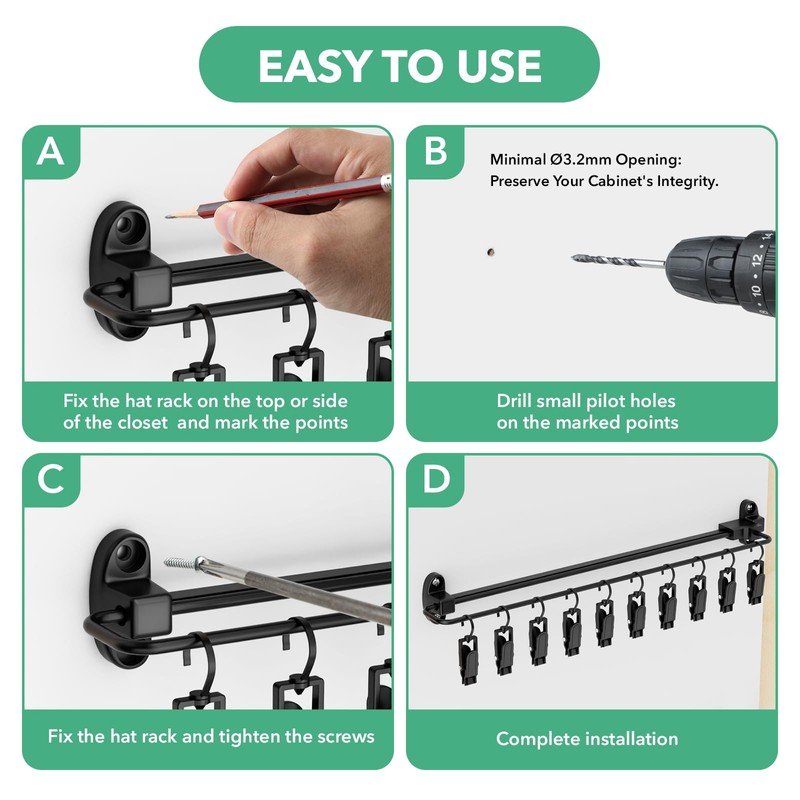 EASY TO USE

A

Fix the hat rack on the top or side of the closet and mark the points

B

Minimal Ø3.2mm Opening: Preserve Your Cabinet's Integrity.

10 12

Drill small pilot holes on the marked points

C

Fix the hat rack and tighten the screws

D

Complete installation