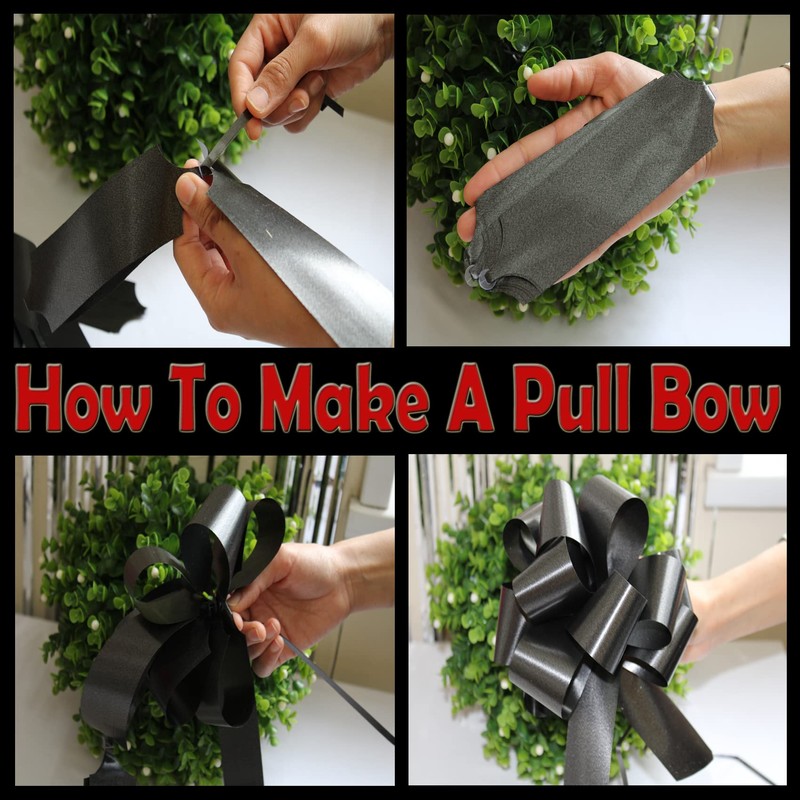 How To Make A Pull Bow