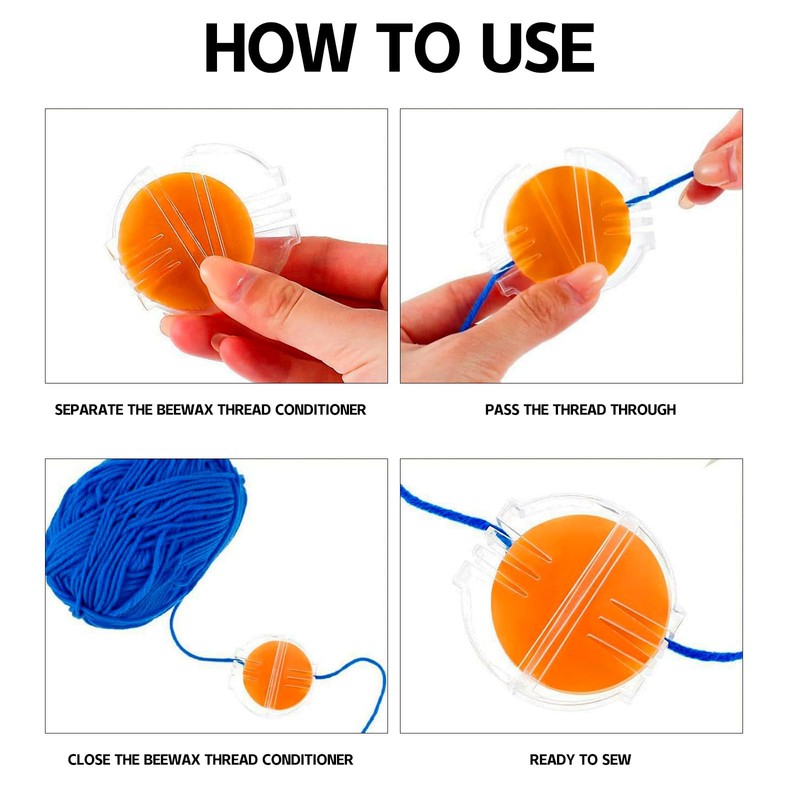 HOW TO USE

SEPARATE THE BEEWAX THREAD CONDITIONER

PASS THE THREAD THROUGH

CLOSE THE BEEWAX THREAD CONDITIONER

READY TO SEW