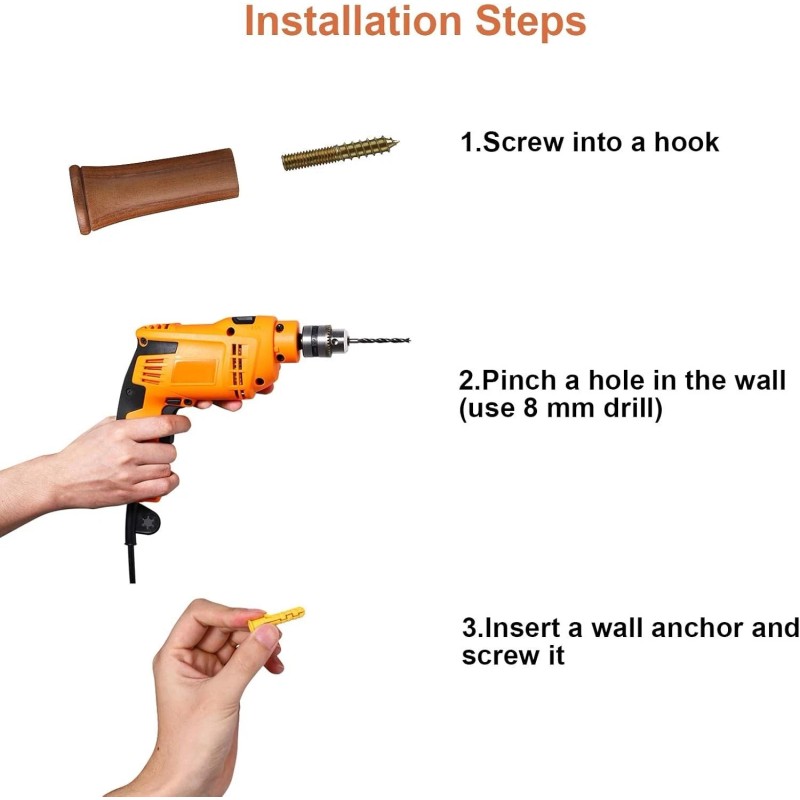 Installation Steps

1.Screw into a hook

2.Pinch a hole in the wall (use 8 mm drill)

3.Insert a wall anchor and screw it