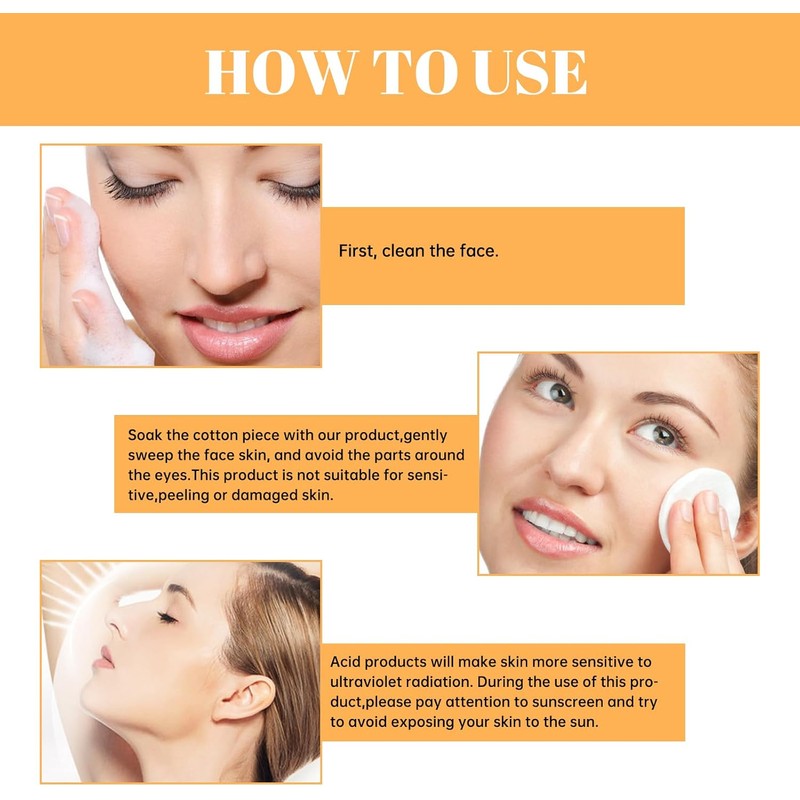 HOW TO USE

First, clean the face.

Soak the cotton piece with our product,gently sweep the face skin, and avoid the parts around the eyes.This product is not suitable for sensitive,peeling or damaged skin.

Acid products will make skin more sensitive to ultraviolet radiation. During the use of this product,please pay attention to sunscreen and try to avoid exposing your skin to the sun.